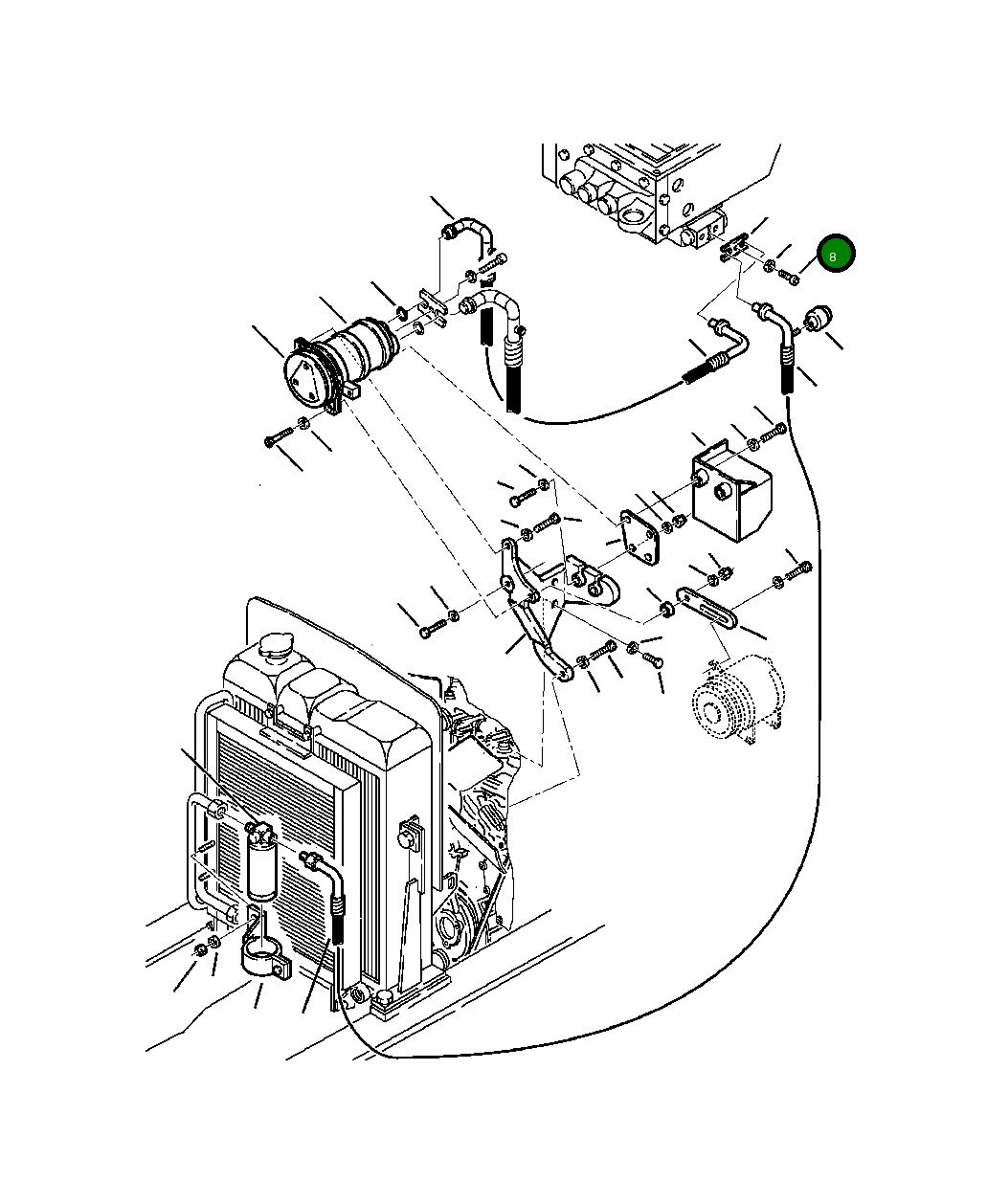 8