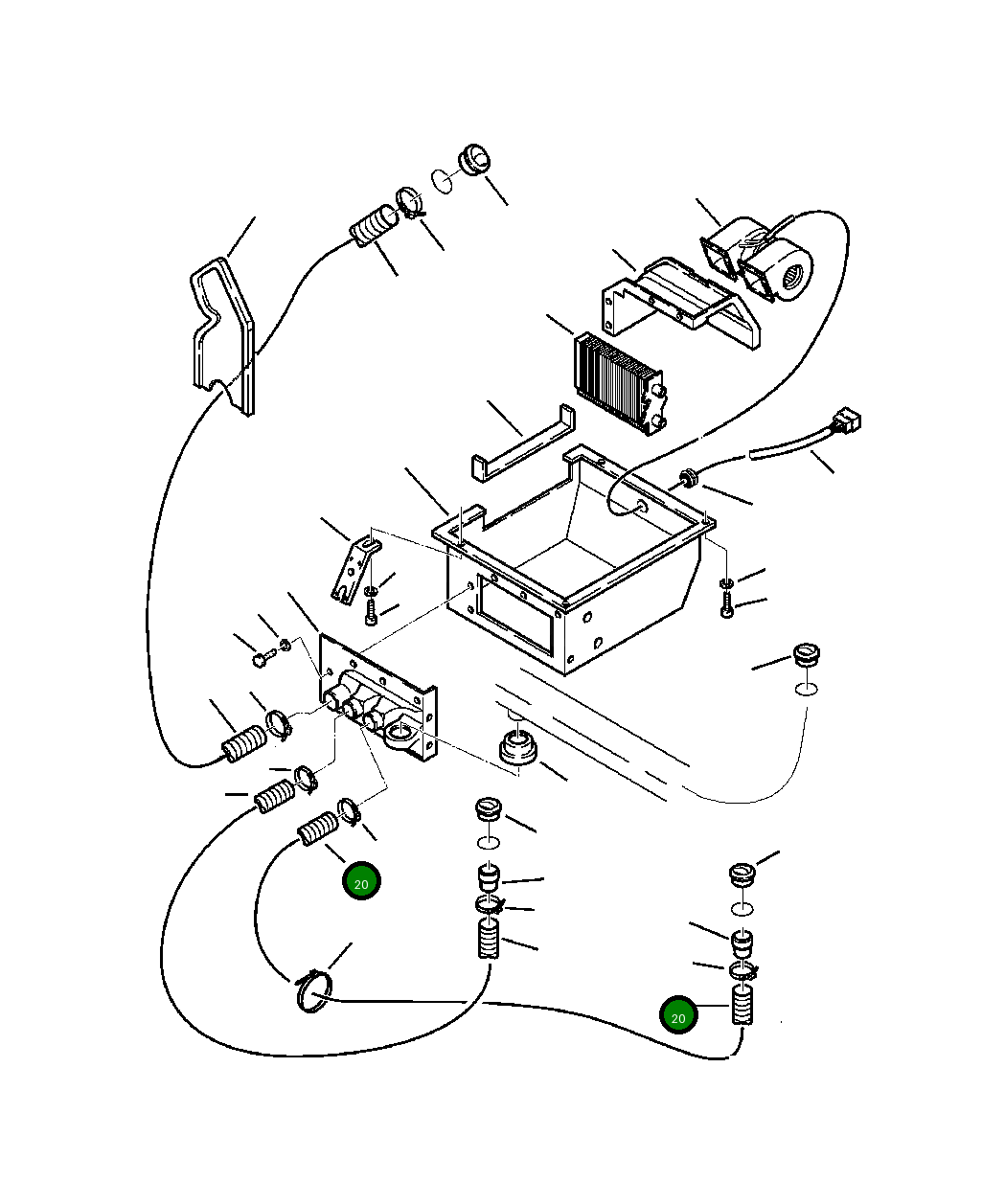 20

20