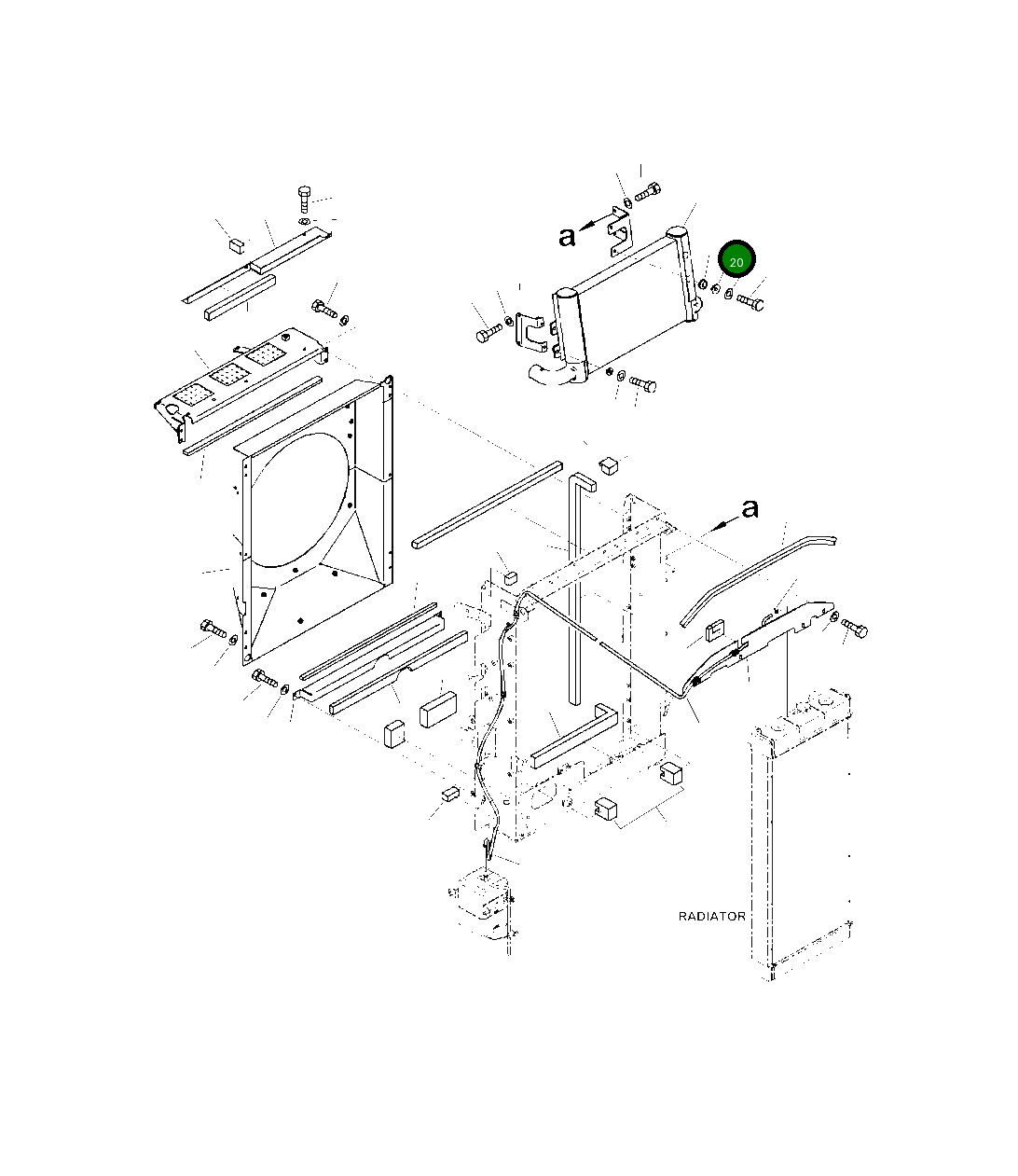 a
20
a
RADIATOR