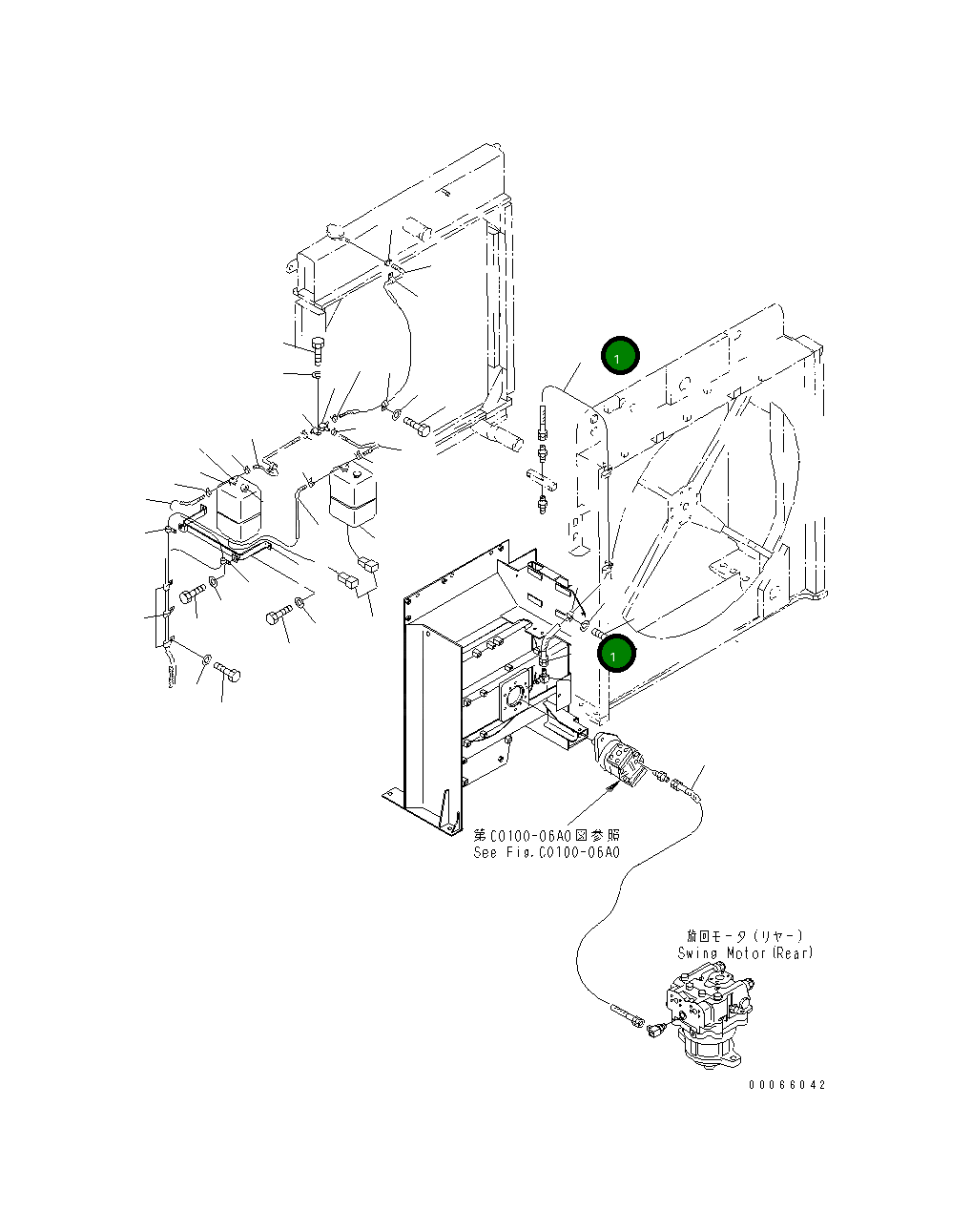 1

1

第C0100-06A0図参照
See Fig.C0100-06A0

旋回モータ（リヤー）
Swing Motor(Rear)

00066042