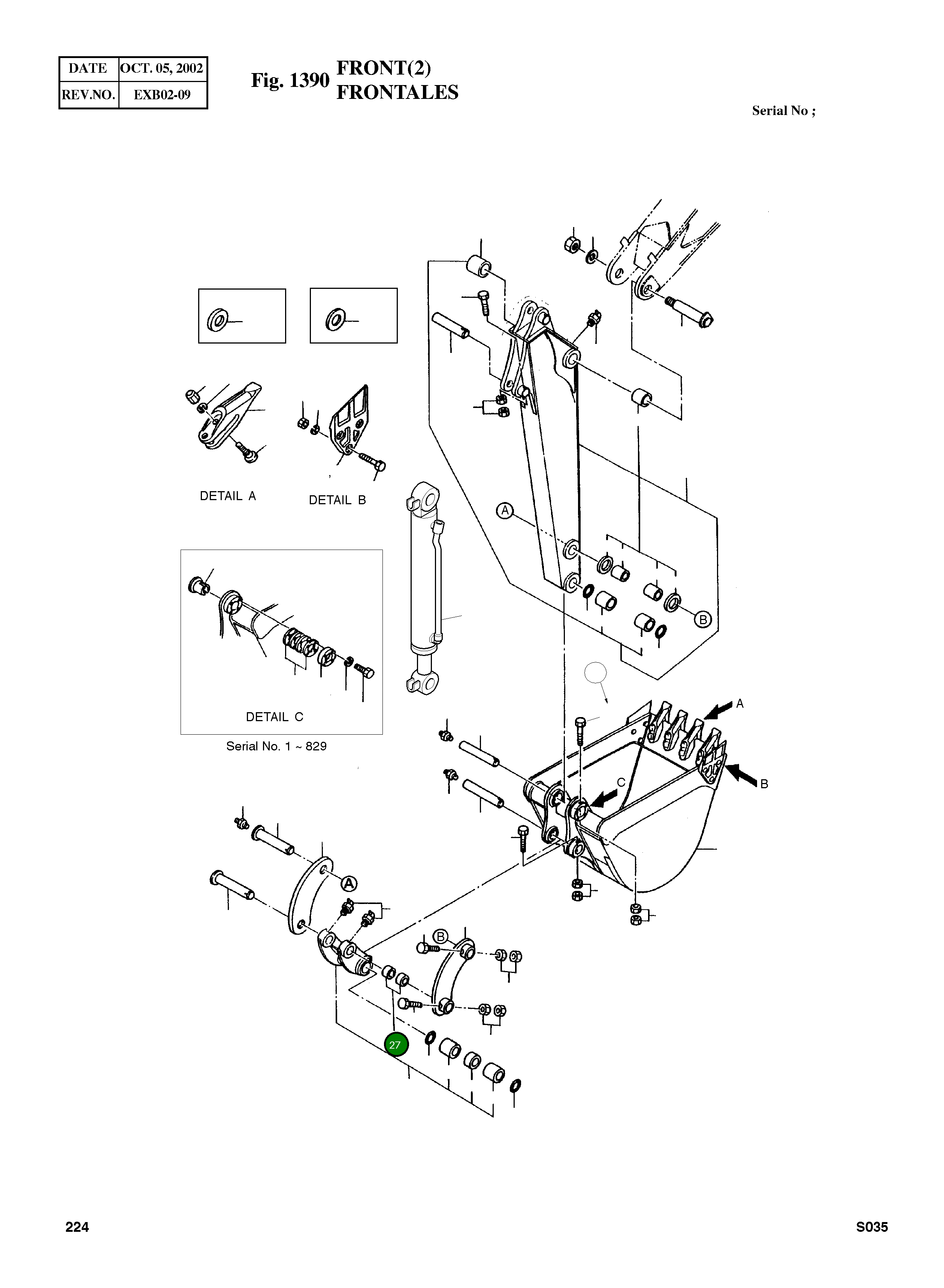 | DATE | OCT. 05, 2002 |
|---|---|
| REV.NO. | EXB02-09 |

Fig. 1390 FRONT(2) FRONTALES

Serial No ;

DETAIL A

DETAIL B

A

B

DETAIL C

Serial No. 1 ~ 829

A

B

C

A

B

27

224

S035