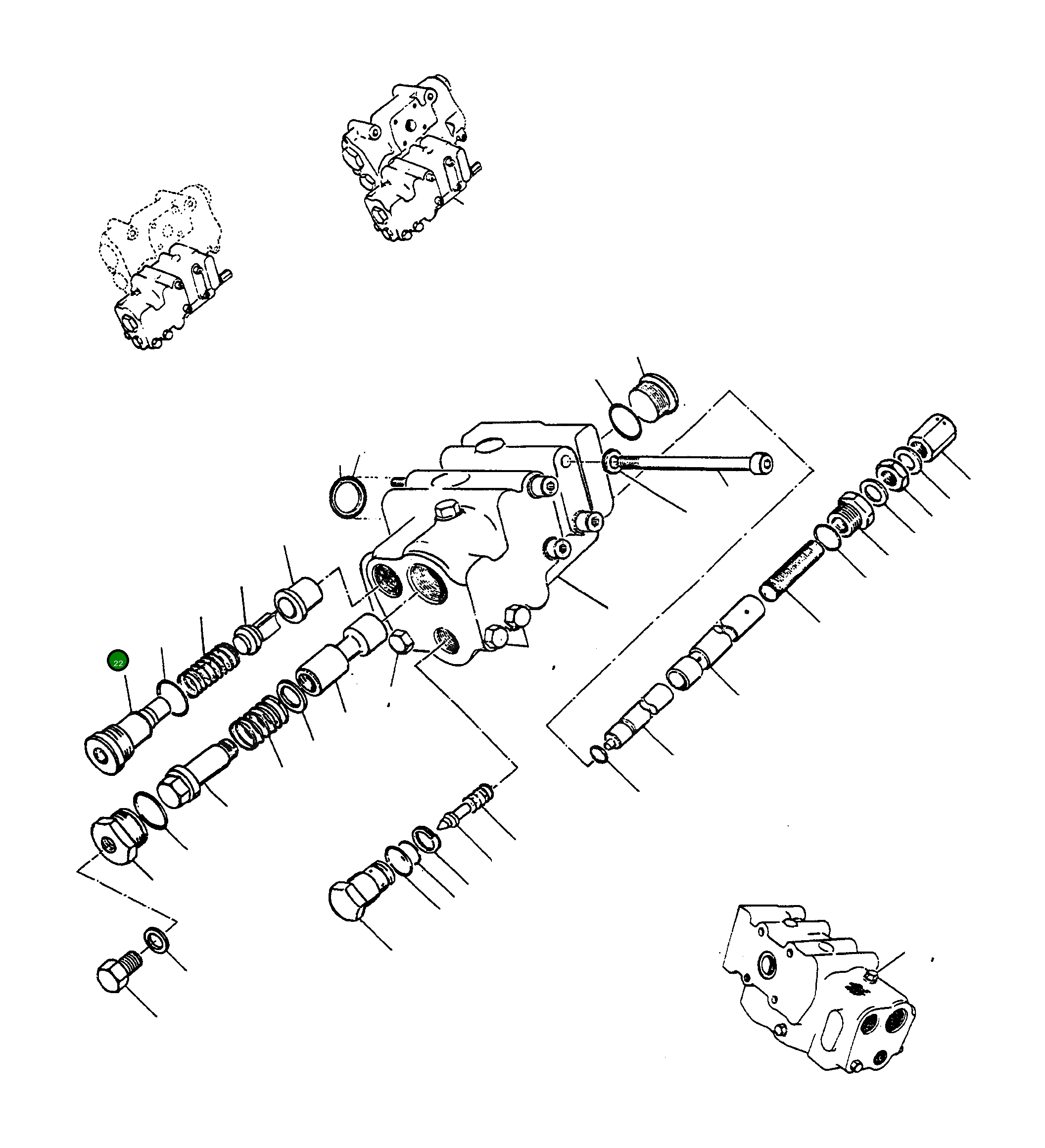 22