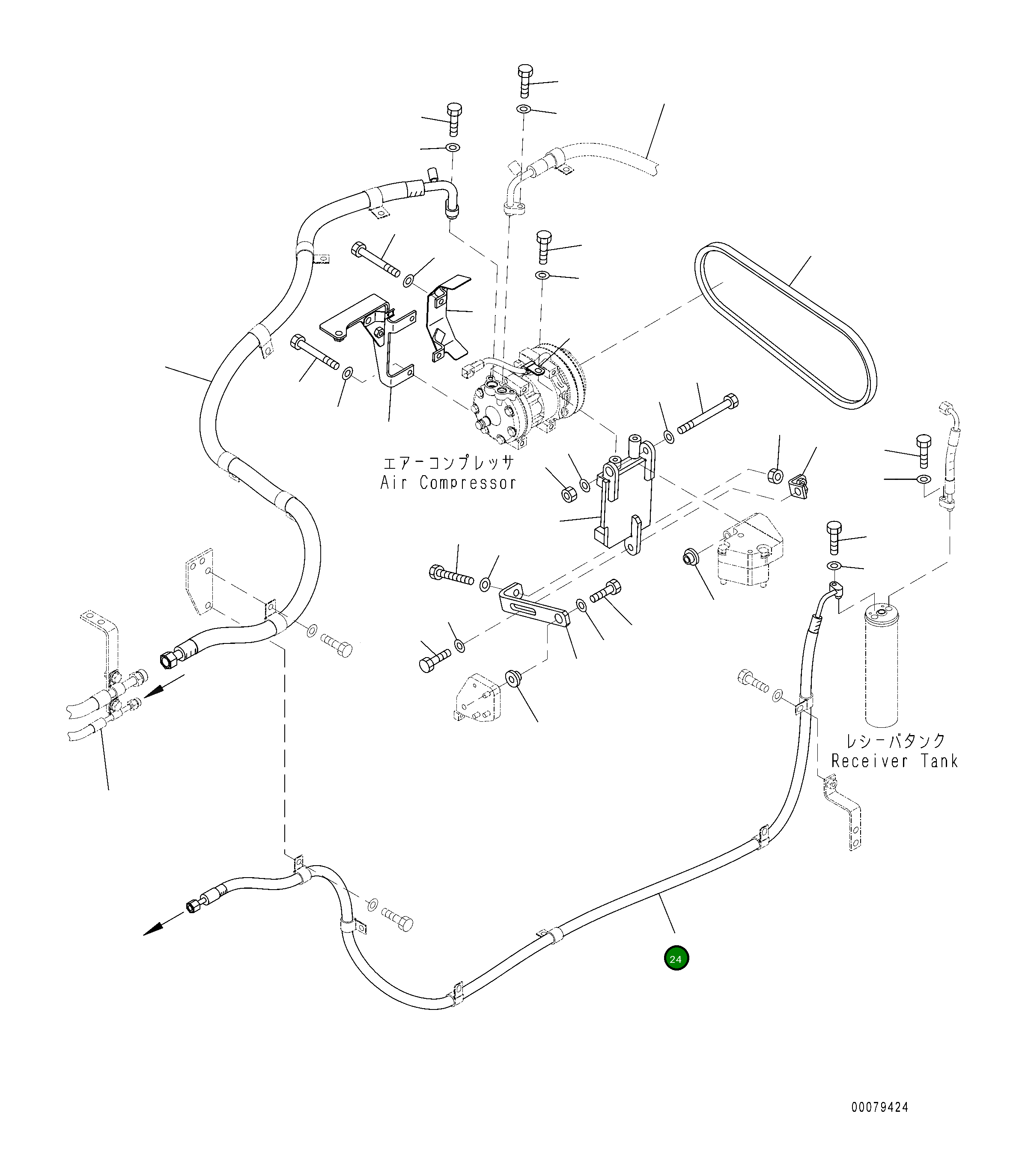 エアーコンプレッサ
Air Compressor

レシーバタンク
Receiver Tank

24

00079424