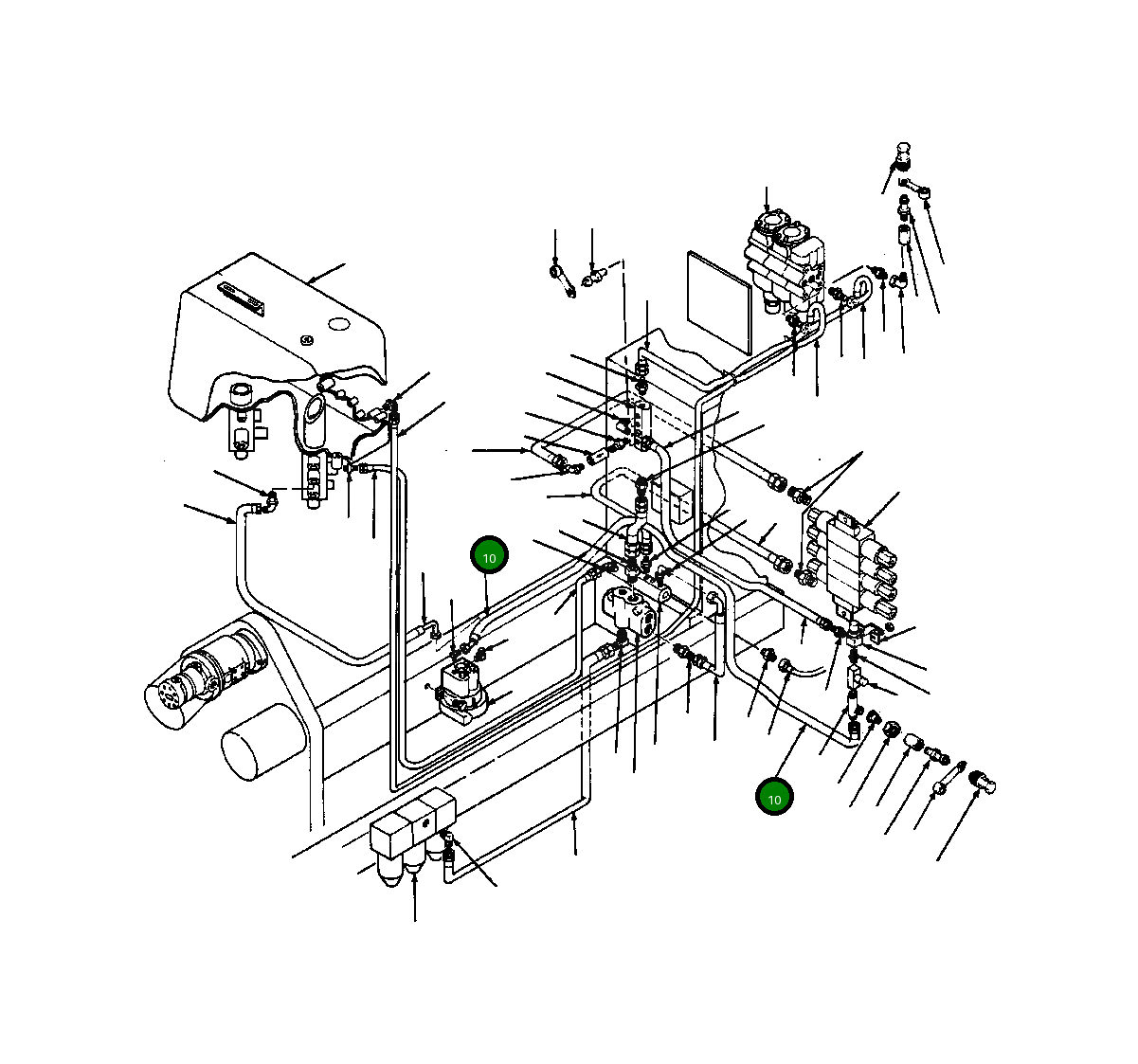 10

10