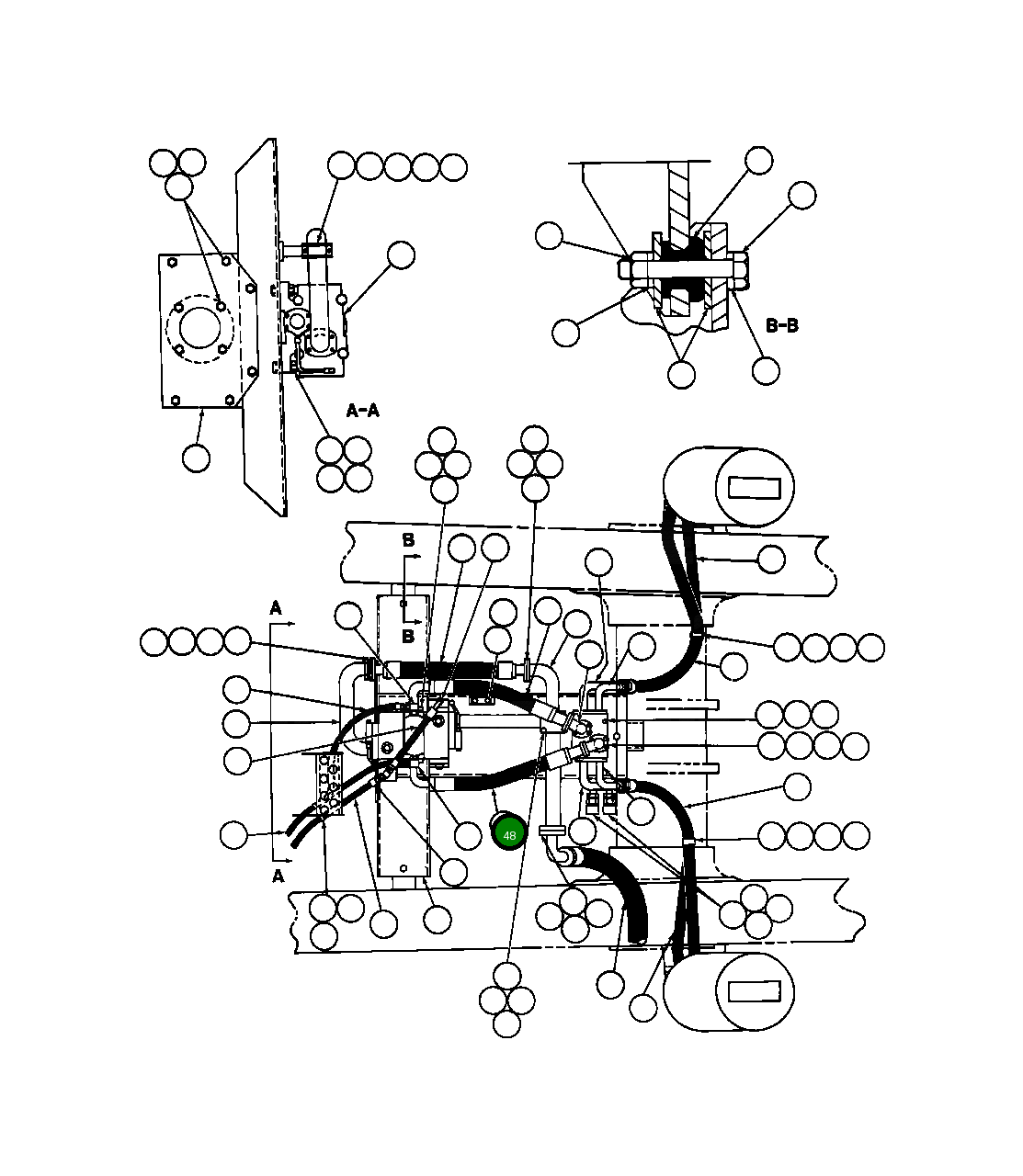 A-A

B-B

B

B

A

A

48