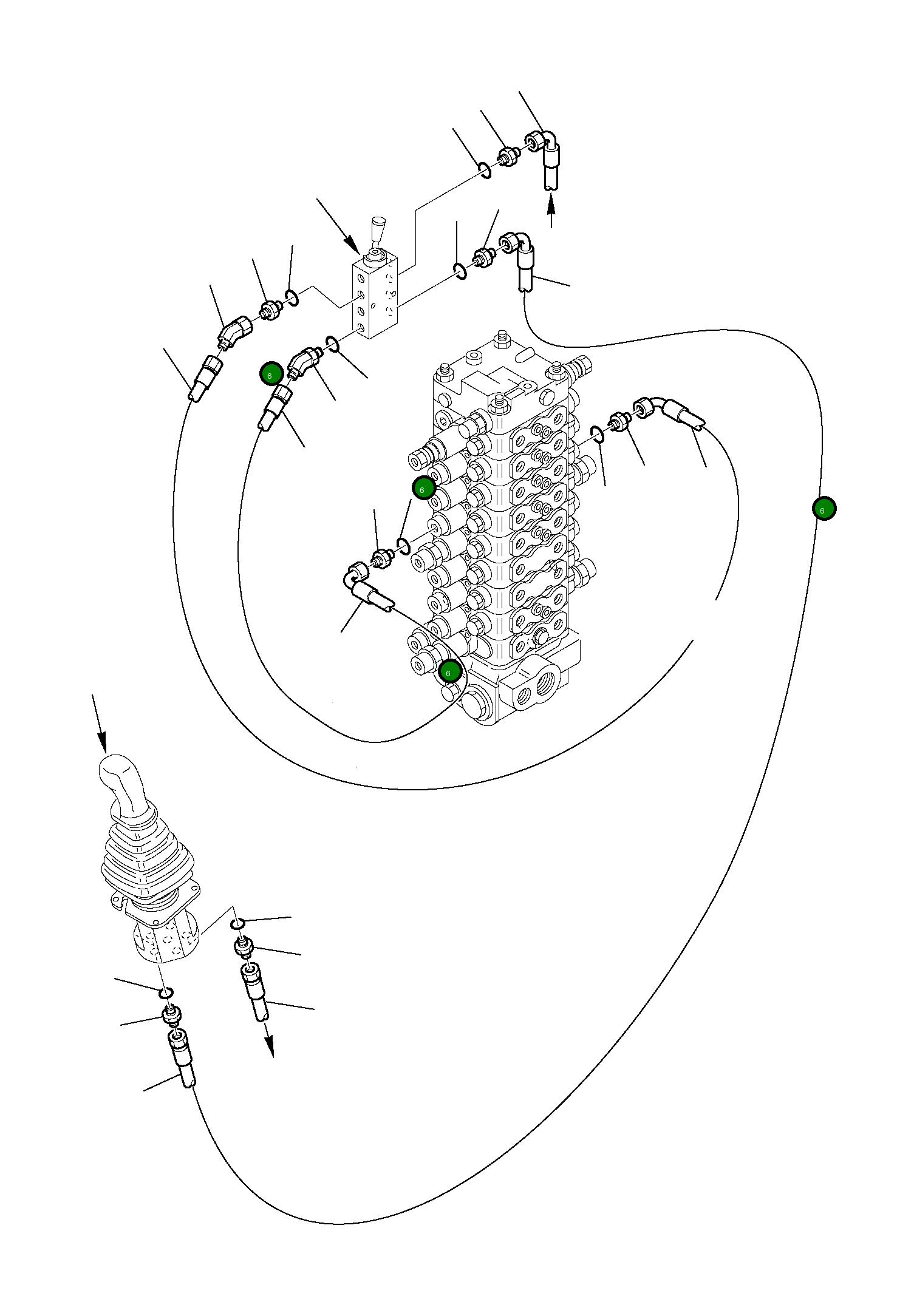 6
6
6
6