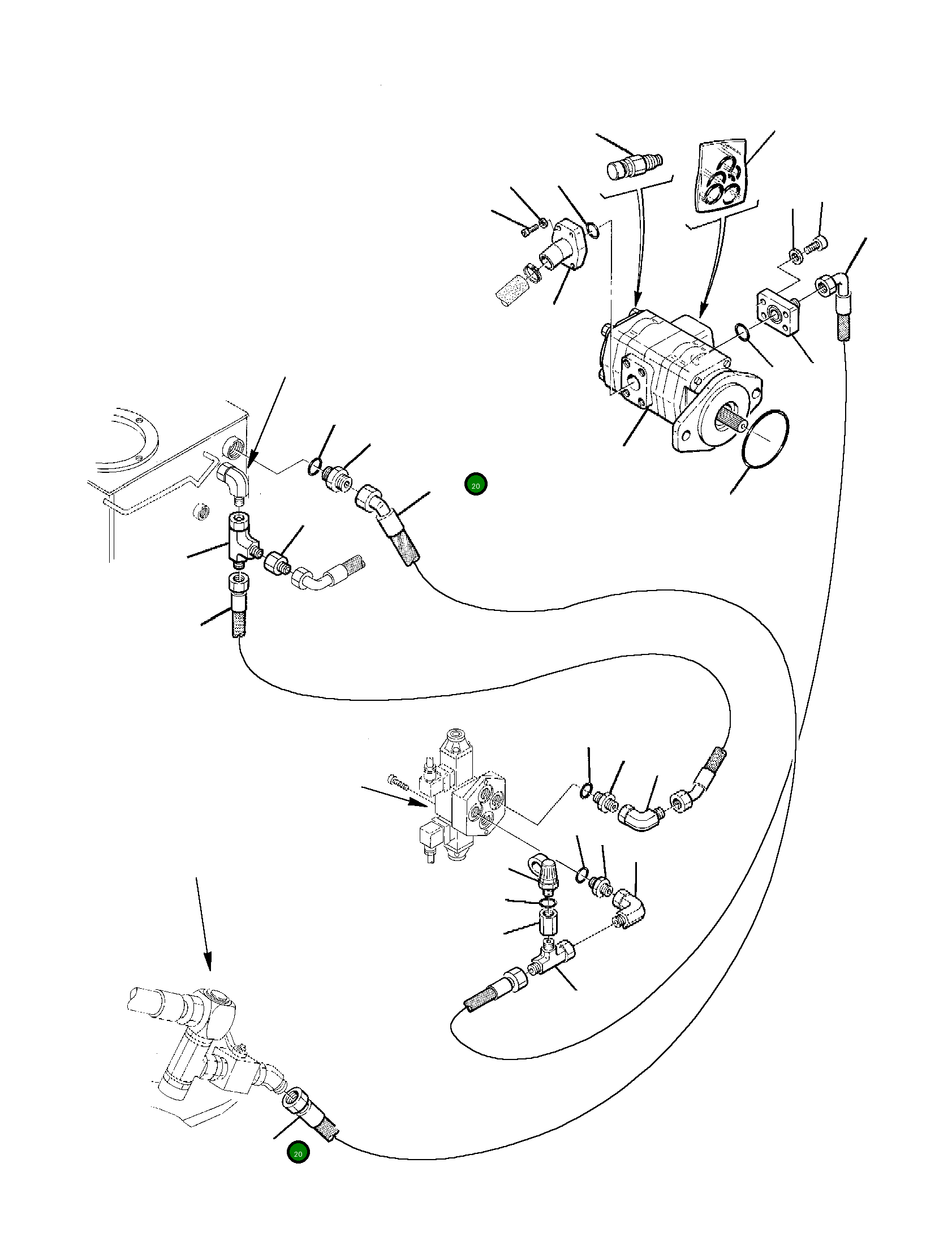 20

20