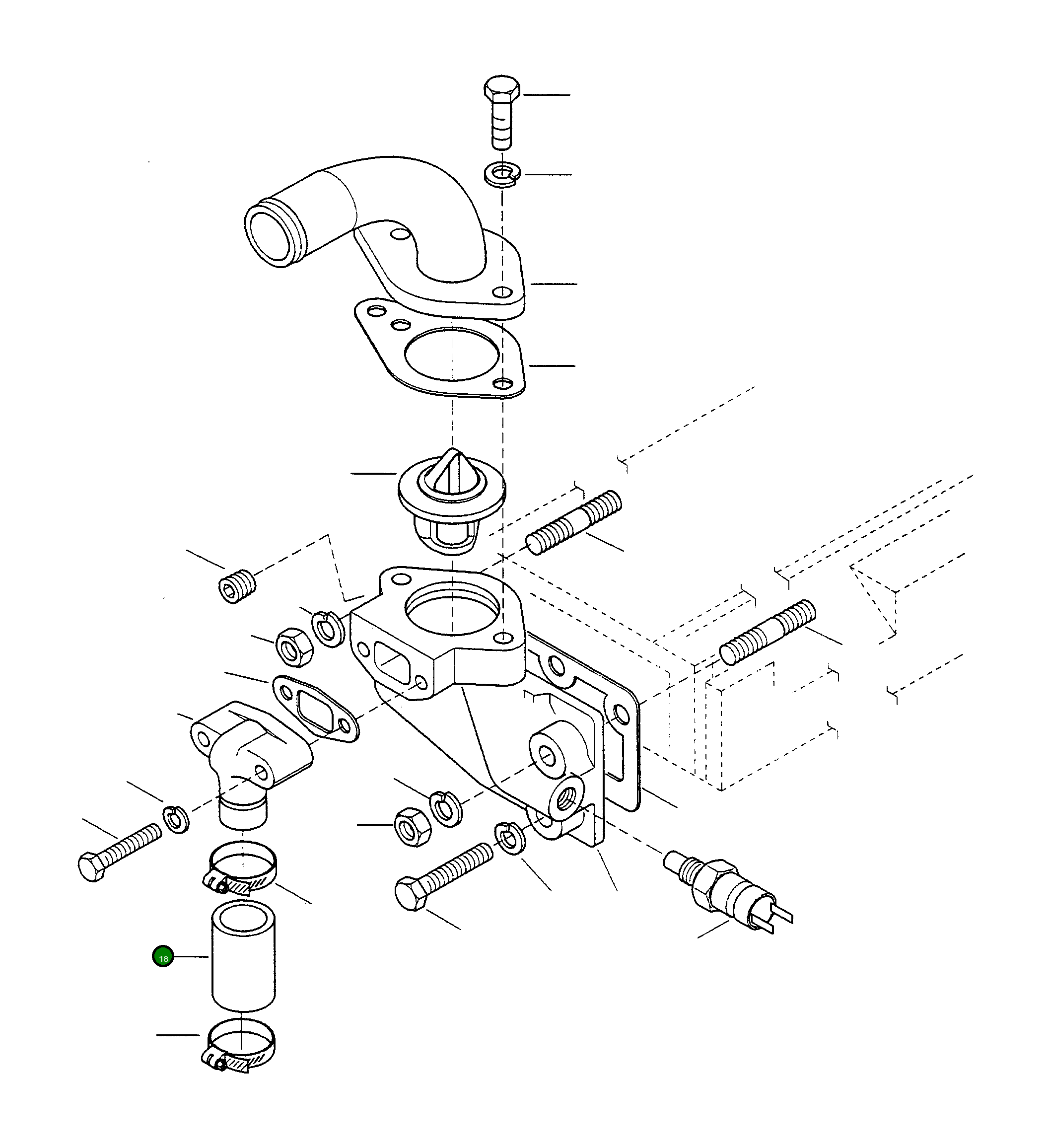 18