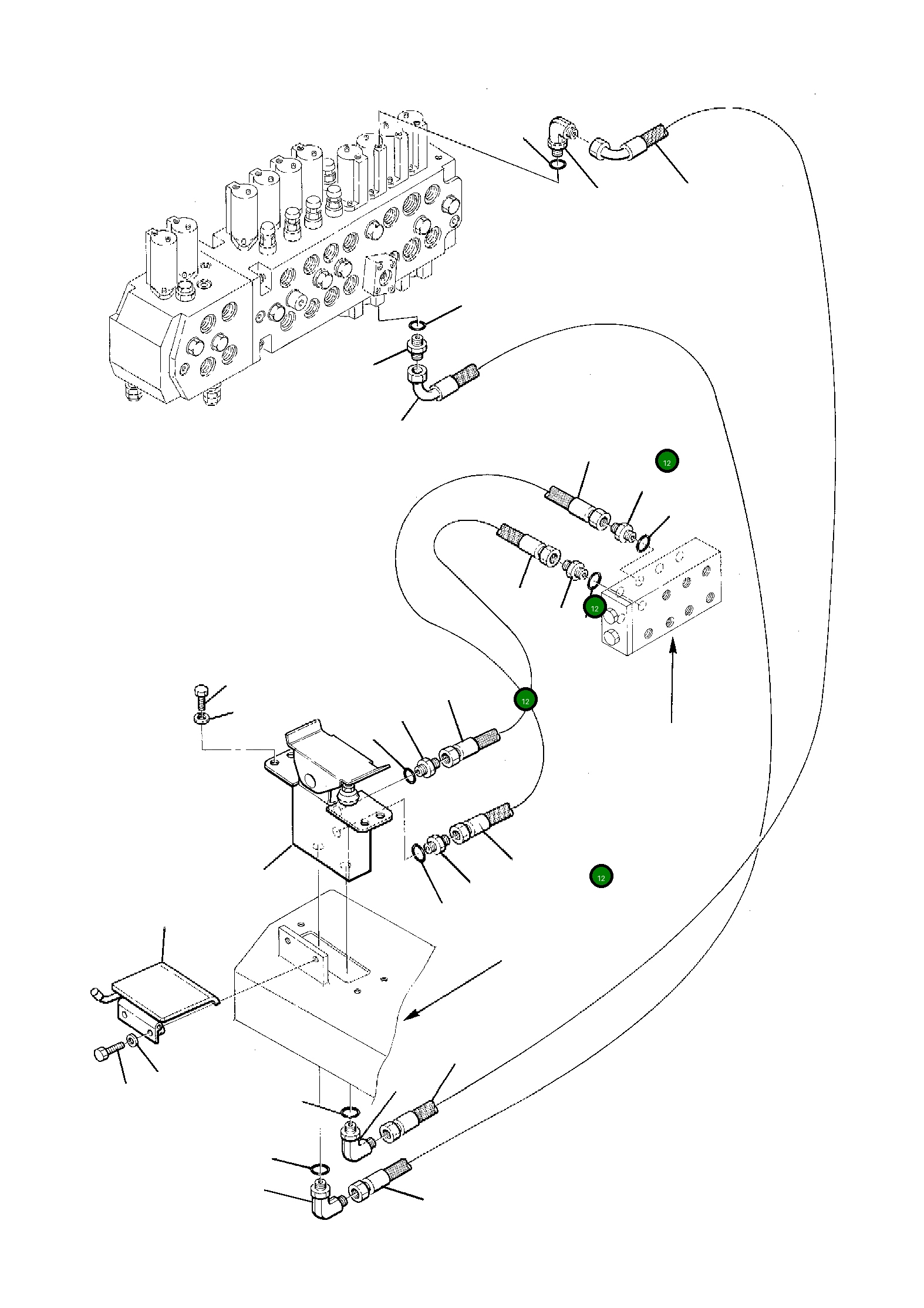 12

12

12

12