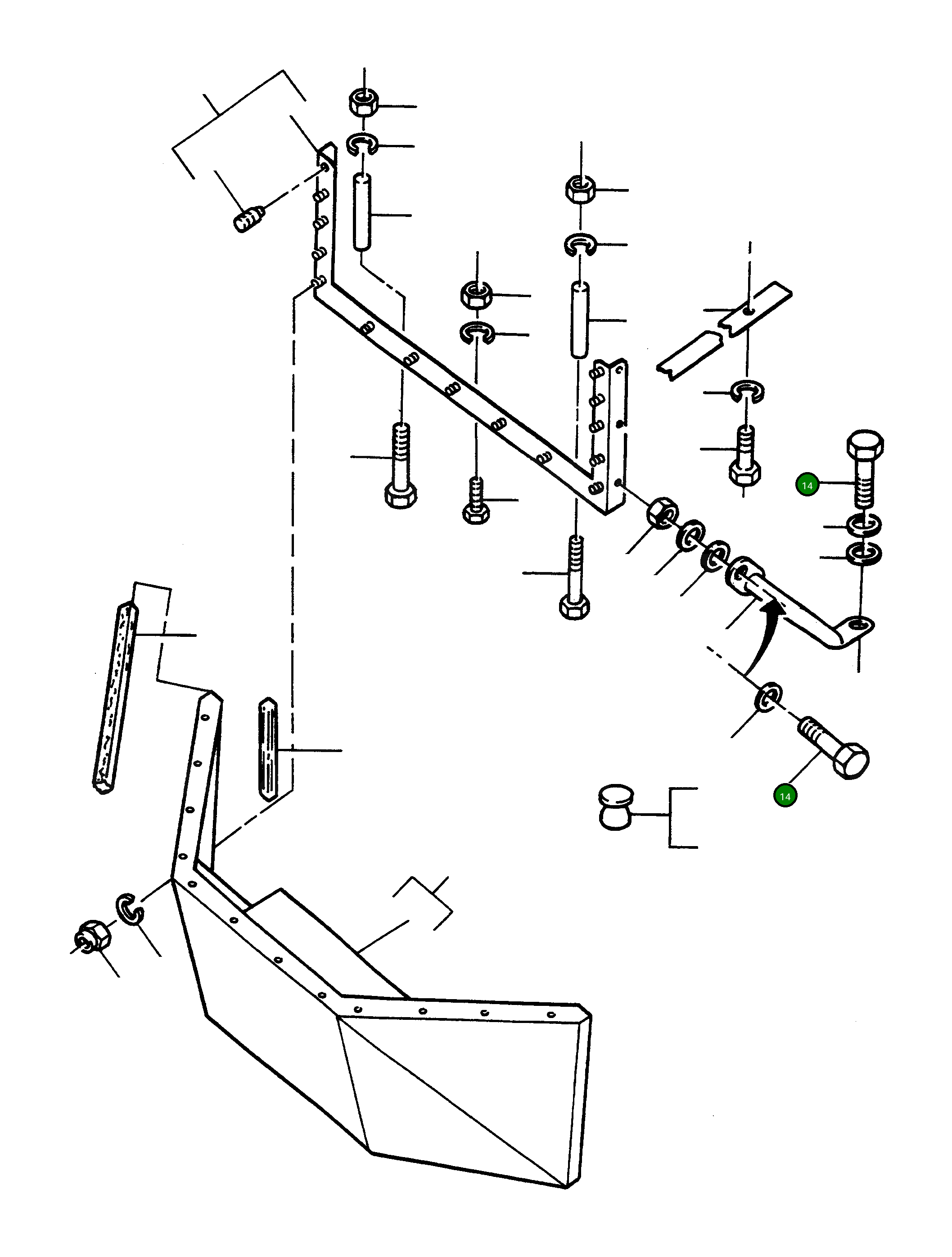 14

14