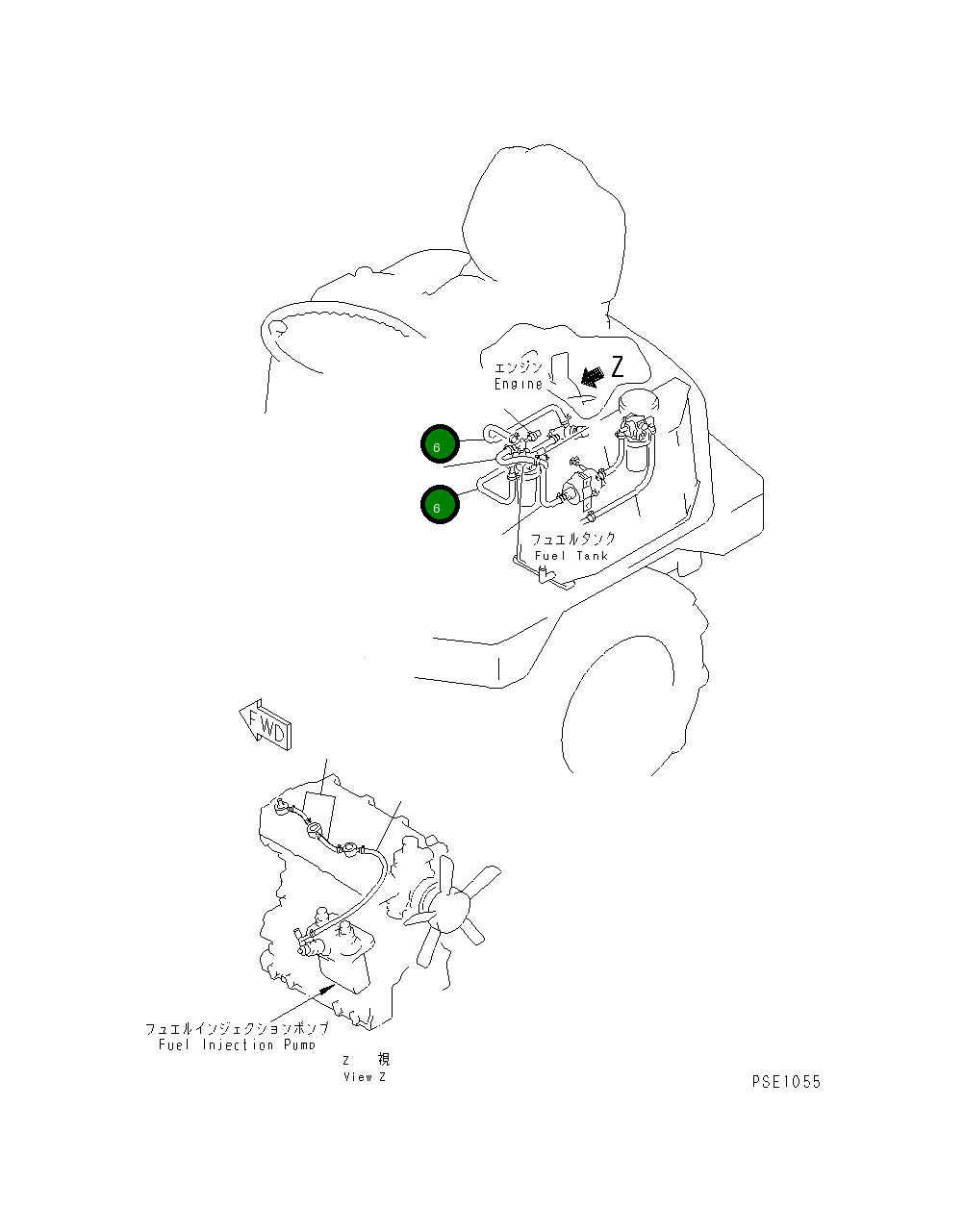 エンジン
Engine

Z

6

6

フュエルタンク
Fuel Tank

FWD

フュエルインジェクションポンプ
Fuel Injection Pump

Z 視
View Z

PSE1055