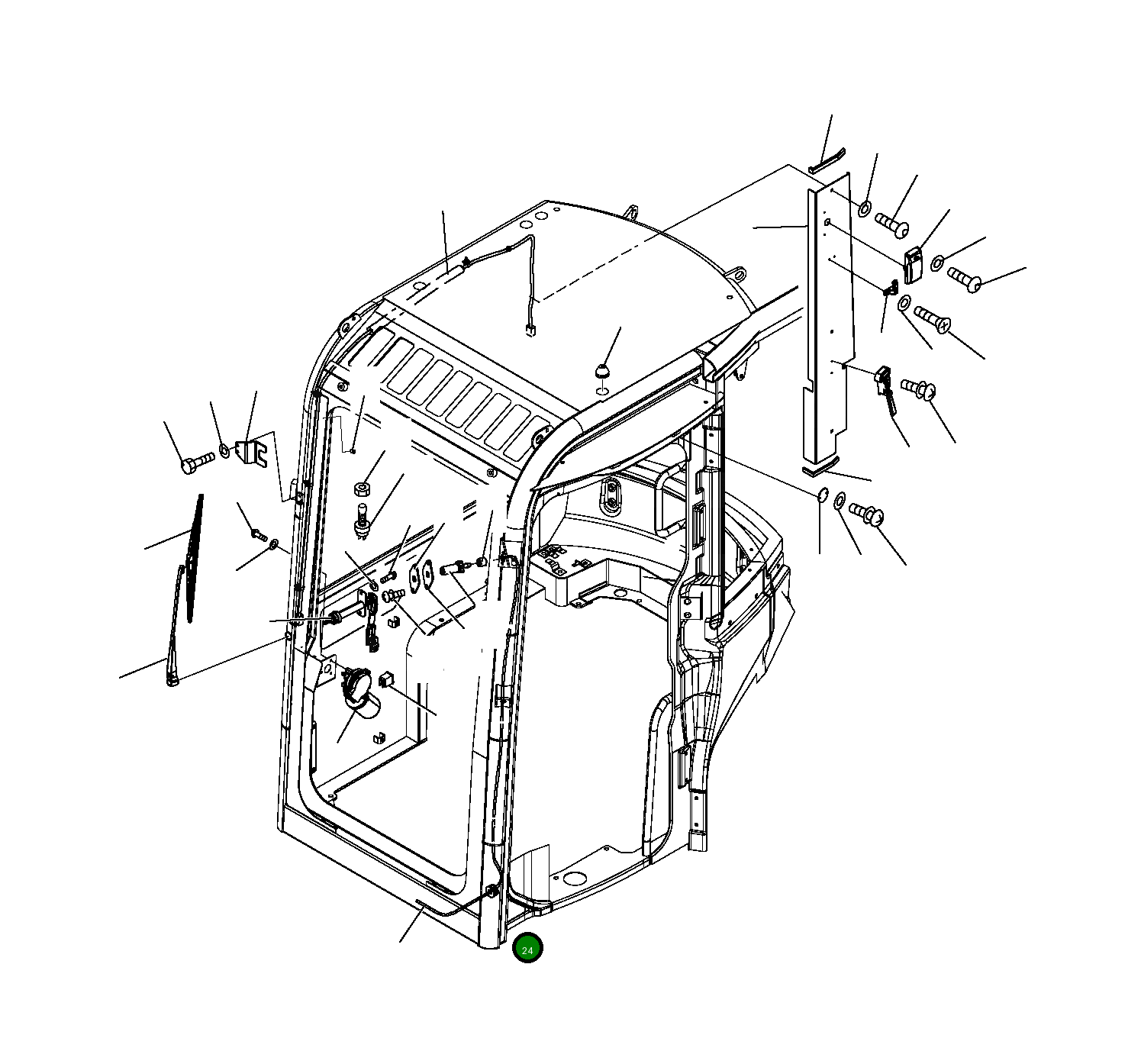 24