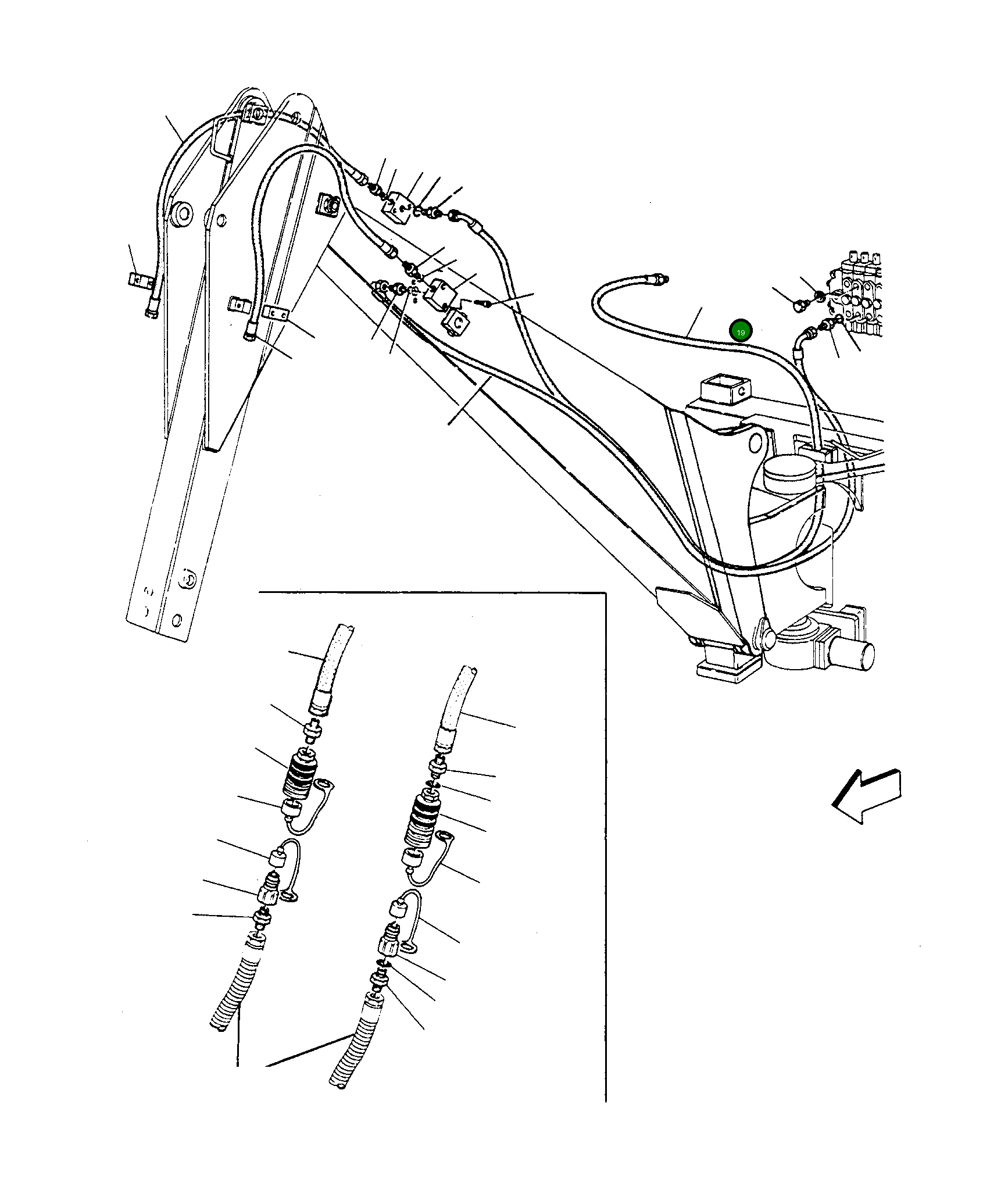 19