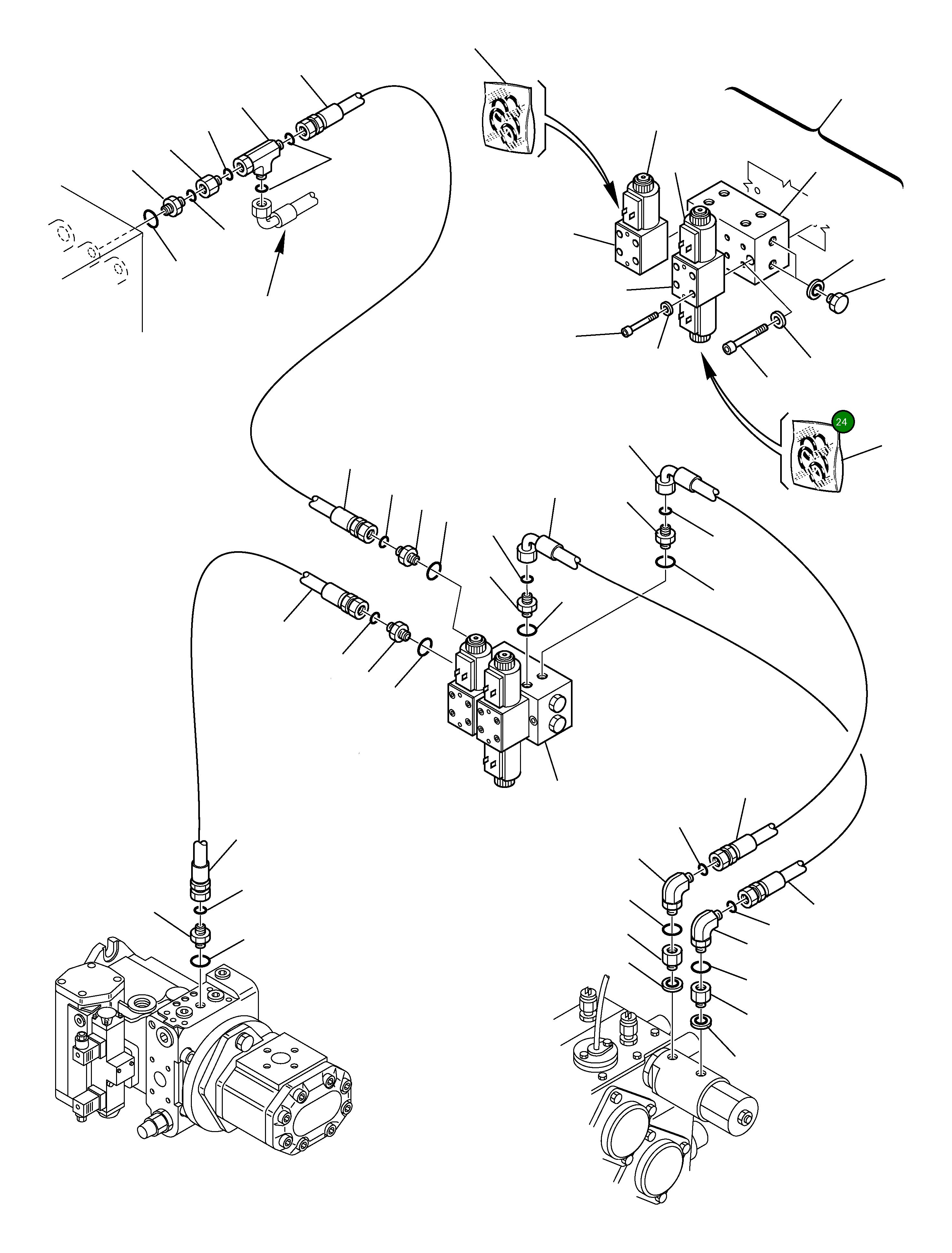 24