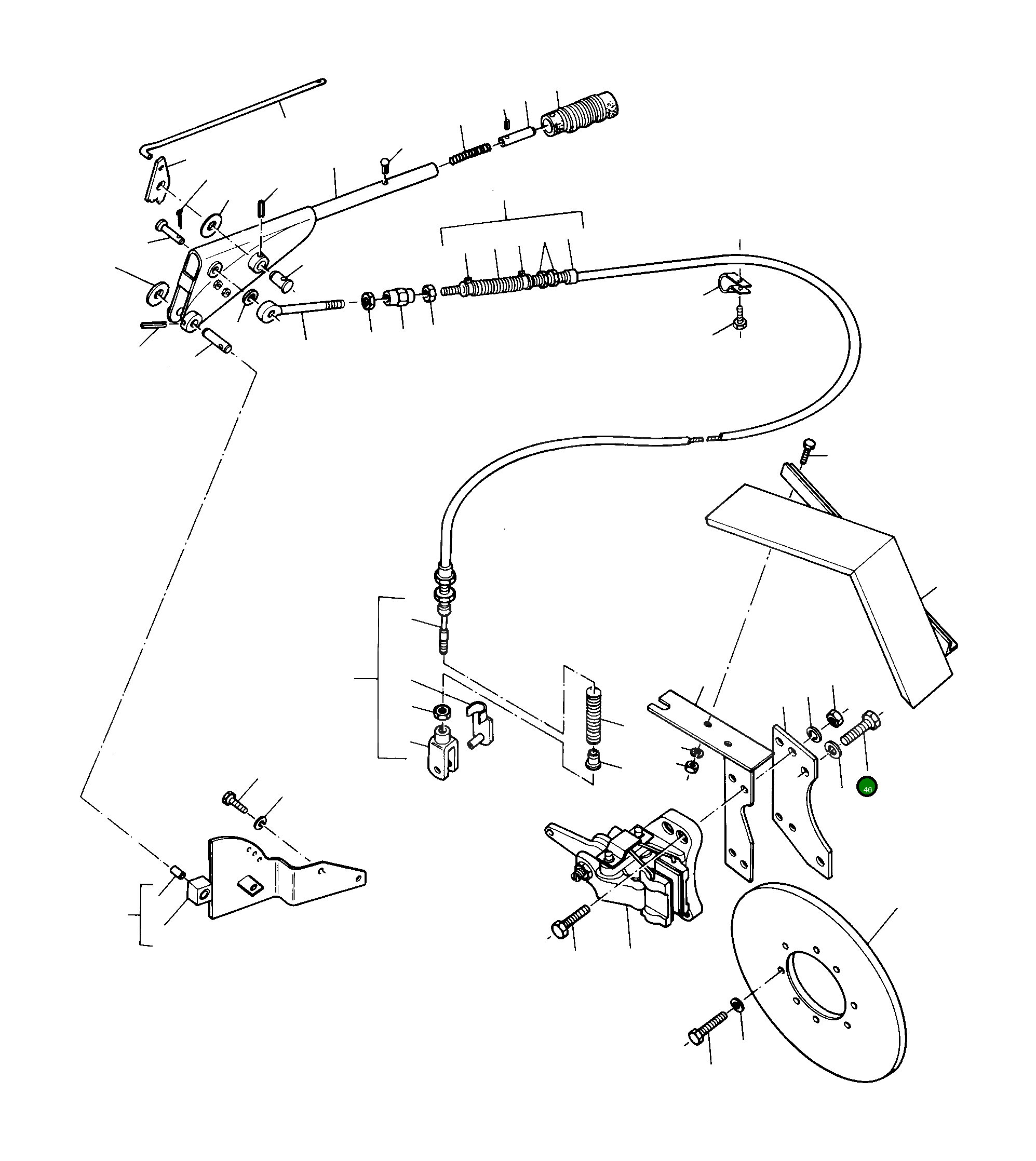 46