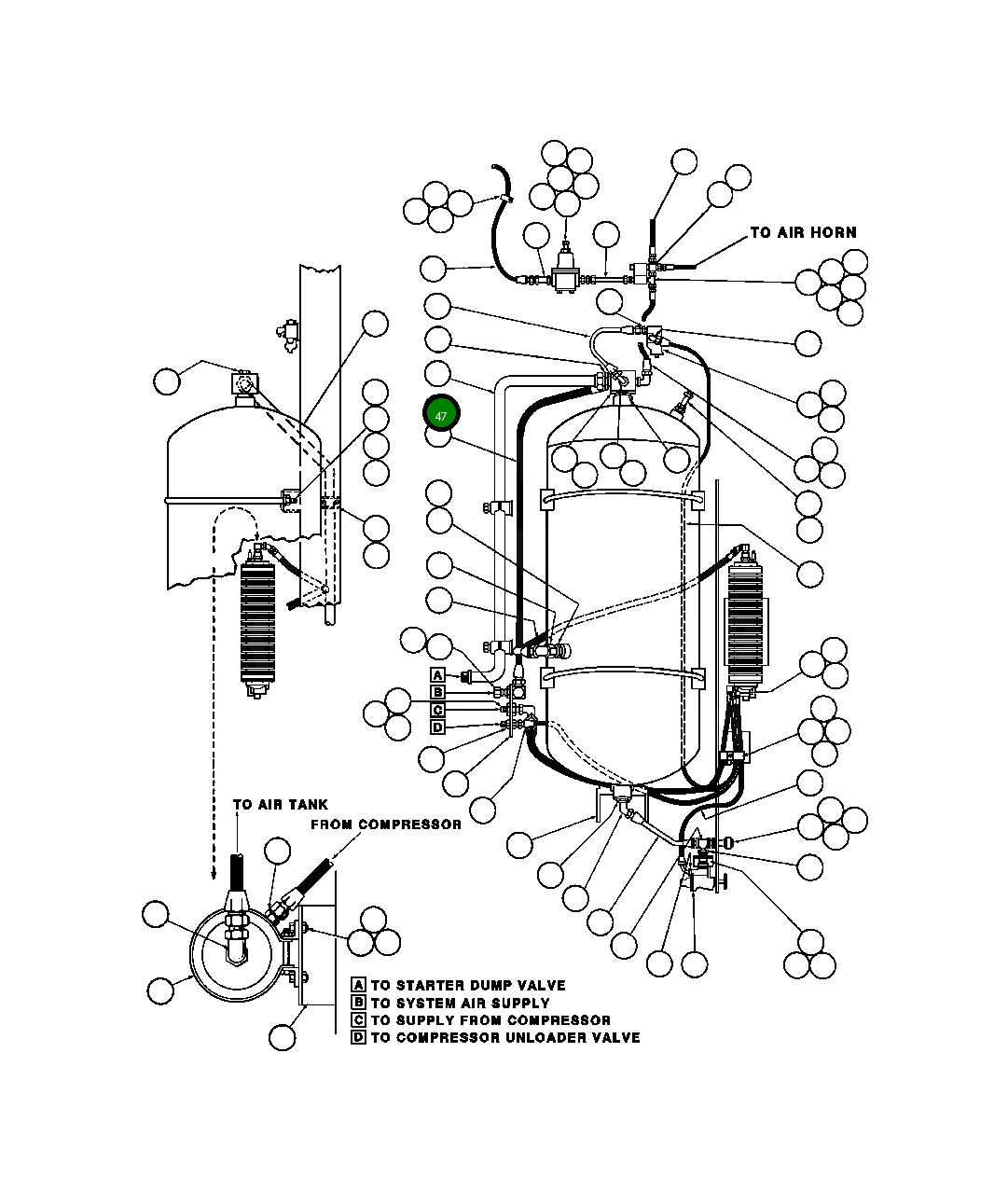 TO AIR HORN

47

A
B
C
D

TO AIR TANK

FROM COMPRESSOR

A TO STARTER DUMP VALVE
B TO SYSTEM AIR SUPPLY
C TO SUPPLY FROM COMPRESSOR
D TO COMPRESSOR UNLOADER VALVE