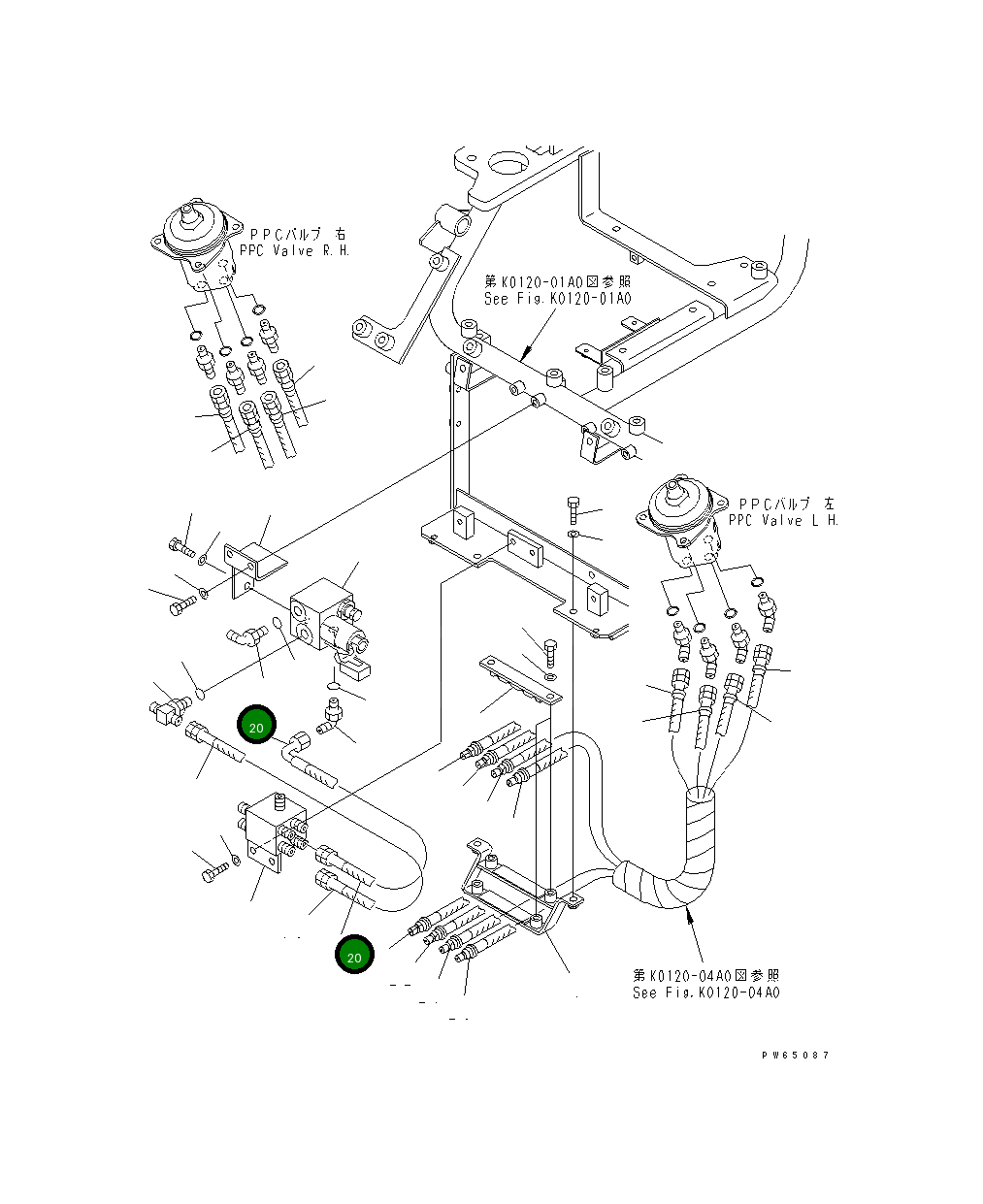 PPCバルブ 右
PPC Valve R.H.

第K0120-01A0図参照
See Fig.K0120-01A0

PPCバルブ 左
PPC Valve L.H.

20

20

第K0120-04A0図参照
See Fig.K0120-04A0

PW65087