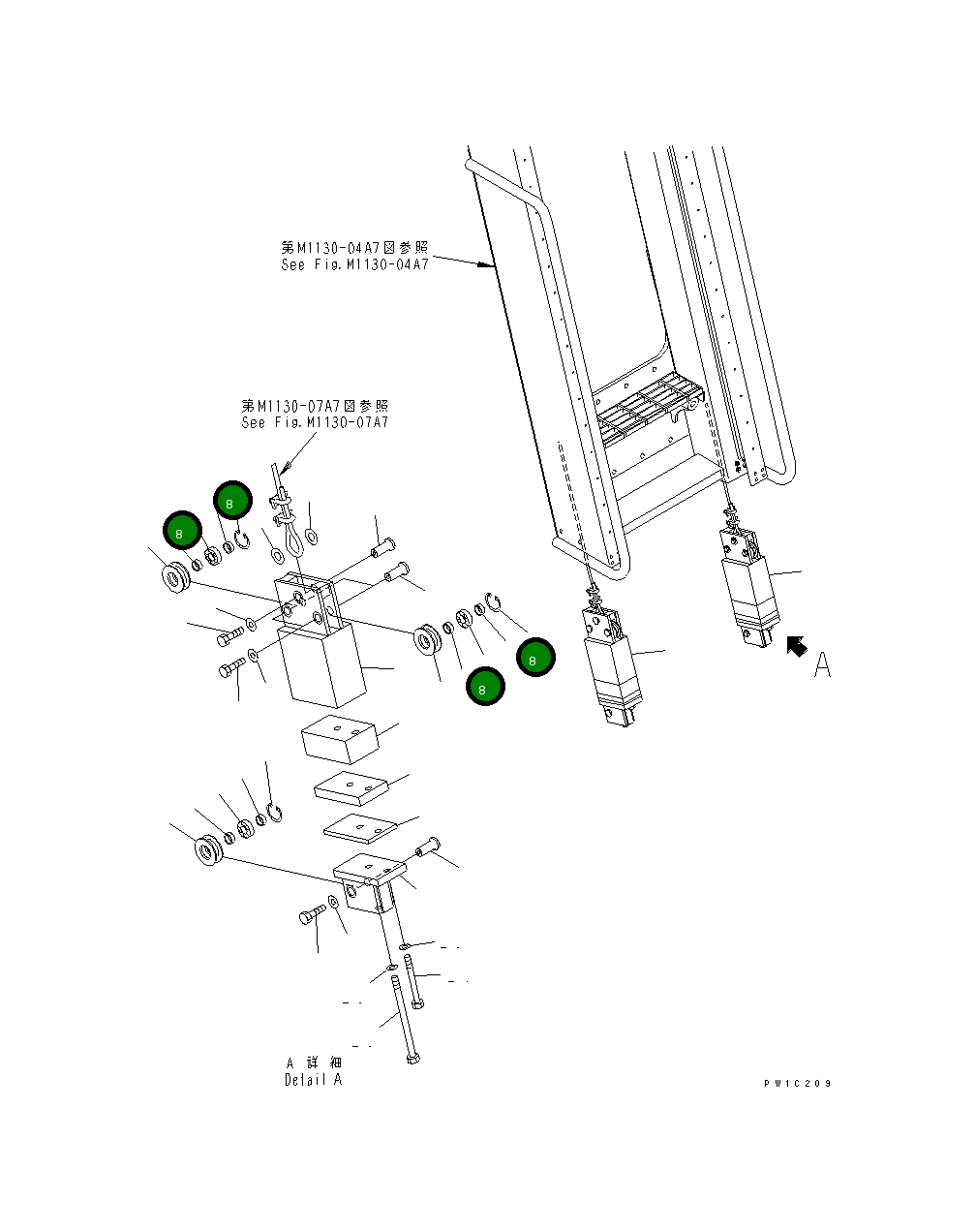 第M1130-04A7図参照
See Fig.M1130-04A7

第M1130-07A7図参照
See Fig.M1130-07A7

8

8

8

8

A

A 詳 細
Detail A

PW1C209