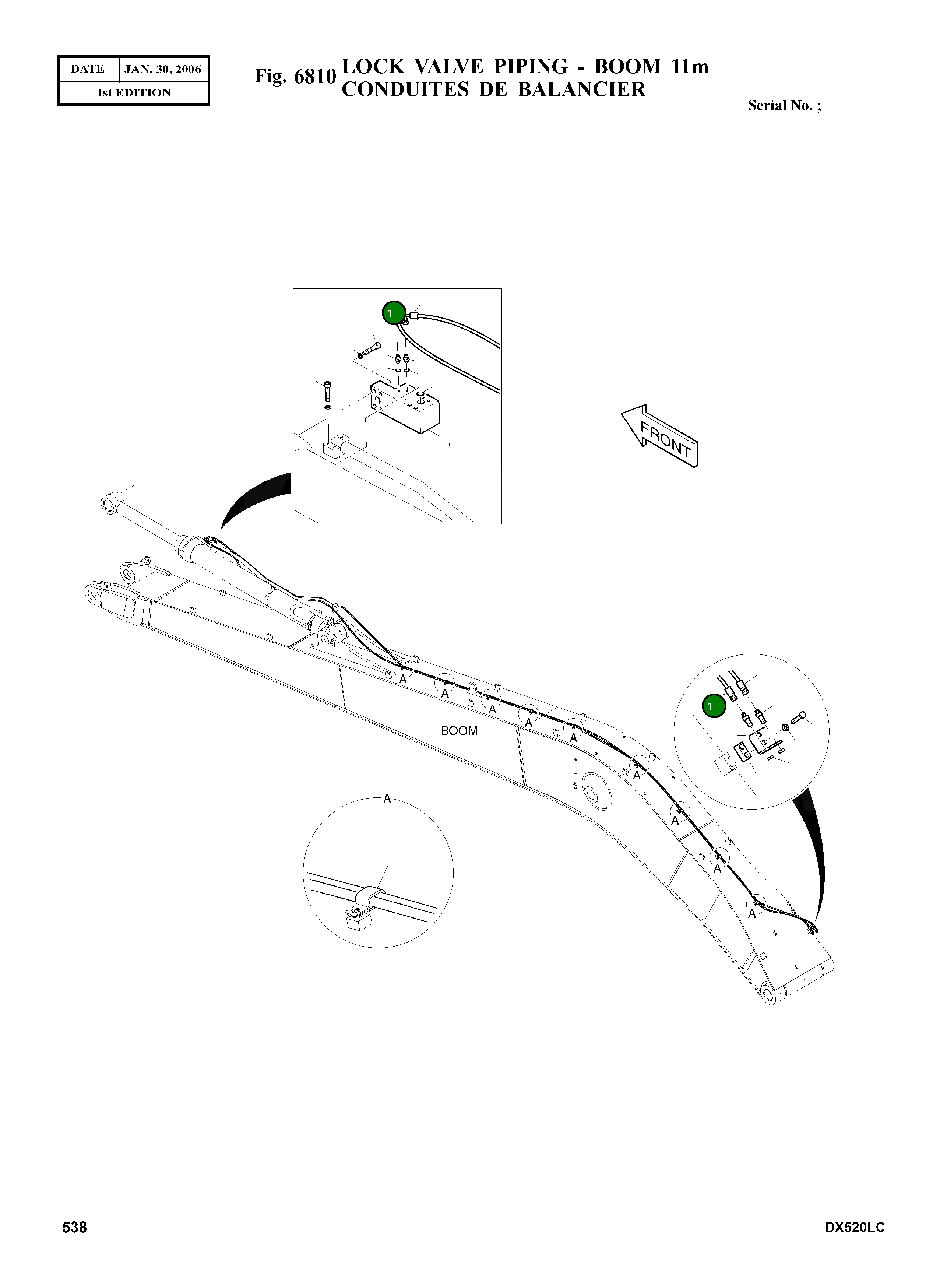 | DATE | JAN. 30, 2006 |
|---|---|
| 1st EDITION | |

Fig. 6810 LOCK VALVE PIPING - BOOM 11m
CONDUITES DE BALANCIER

Serial No. ;

1

FRONT

A

A

A

A

A

BOOM

A

A

A

A

1

A

538

DX520LC