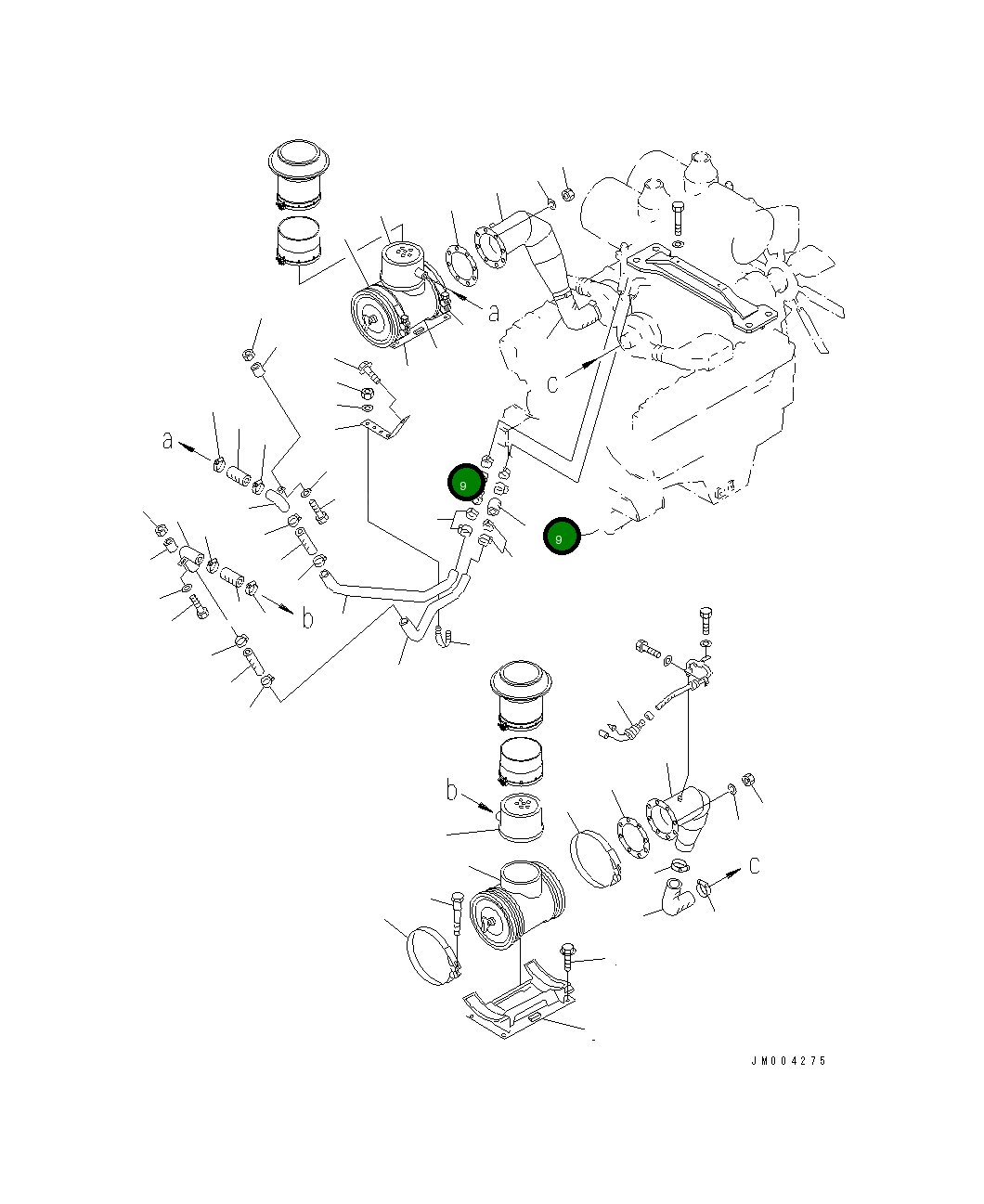 a
c
a
9
9
b
b
c
JM004275