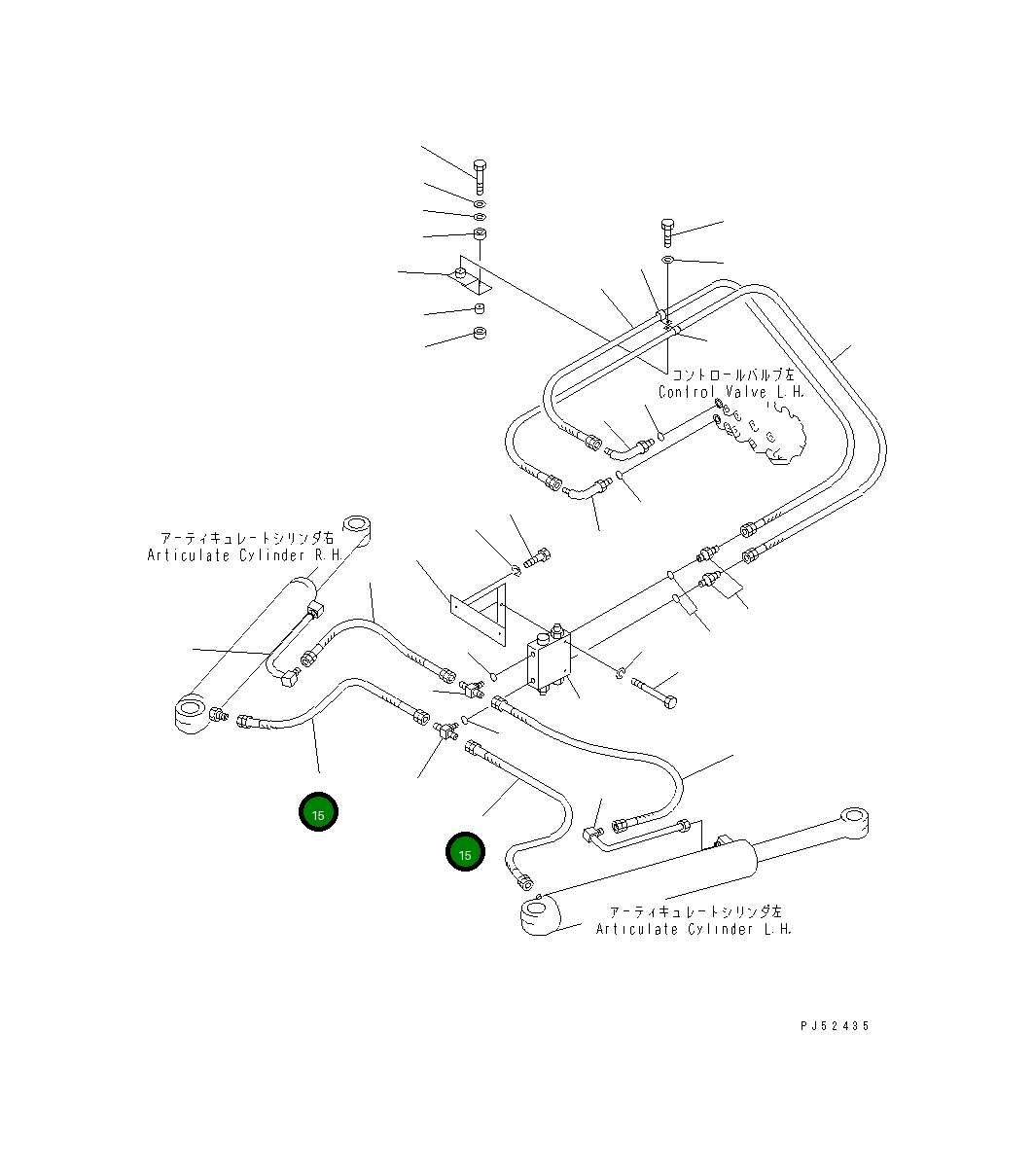 コントロールバルブ左
Control Valve L.H.

アーティキュレートシリンダ右
Articulate Cylinder R.H.

15

15

アーティキュレートシリンダ左
Articulate Cylinder L.H.

PJ52435