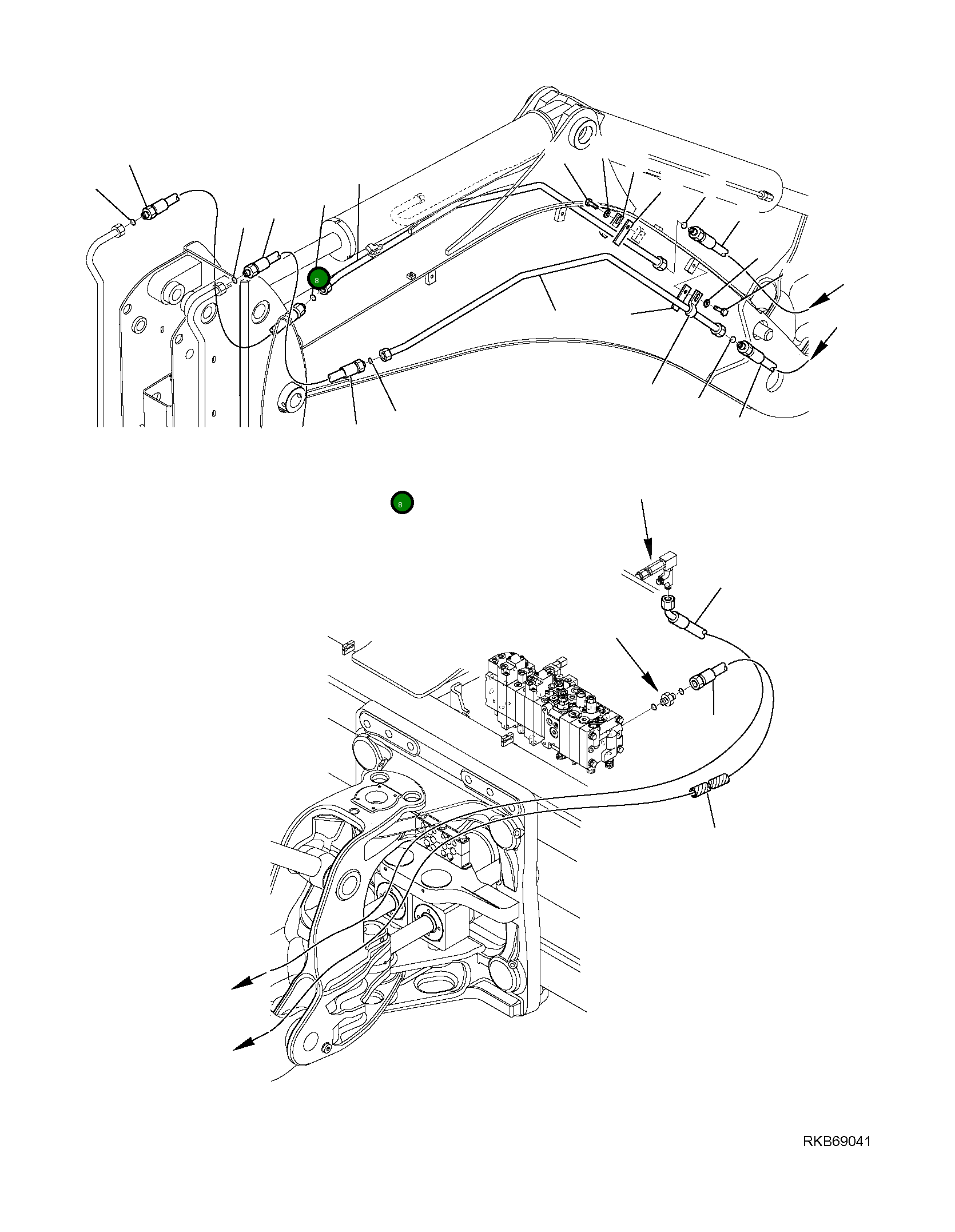 8

8

RKB69041