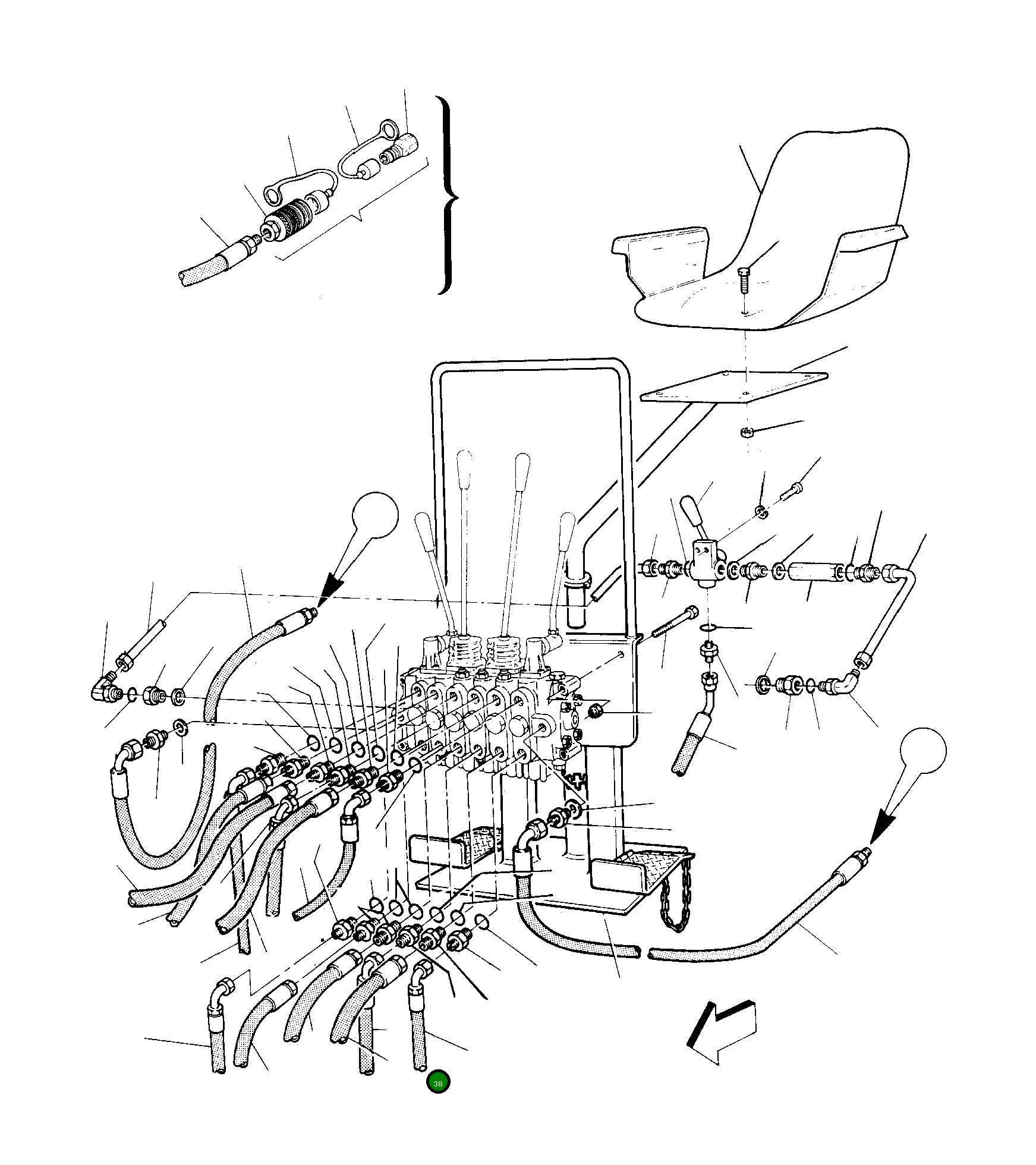 38