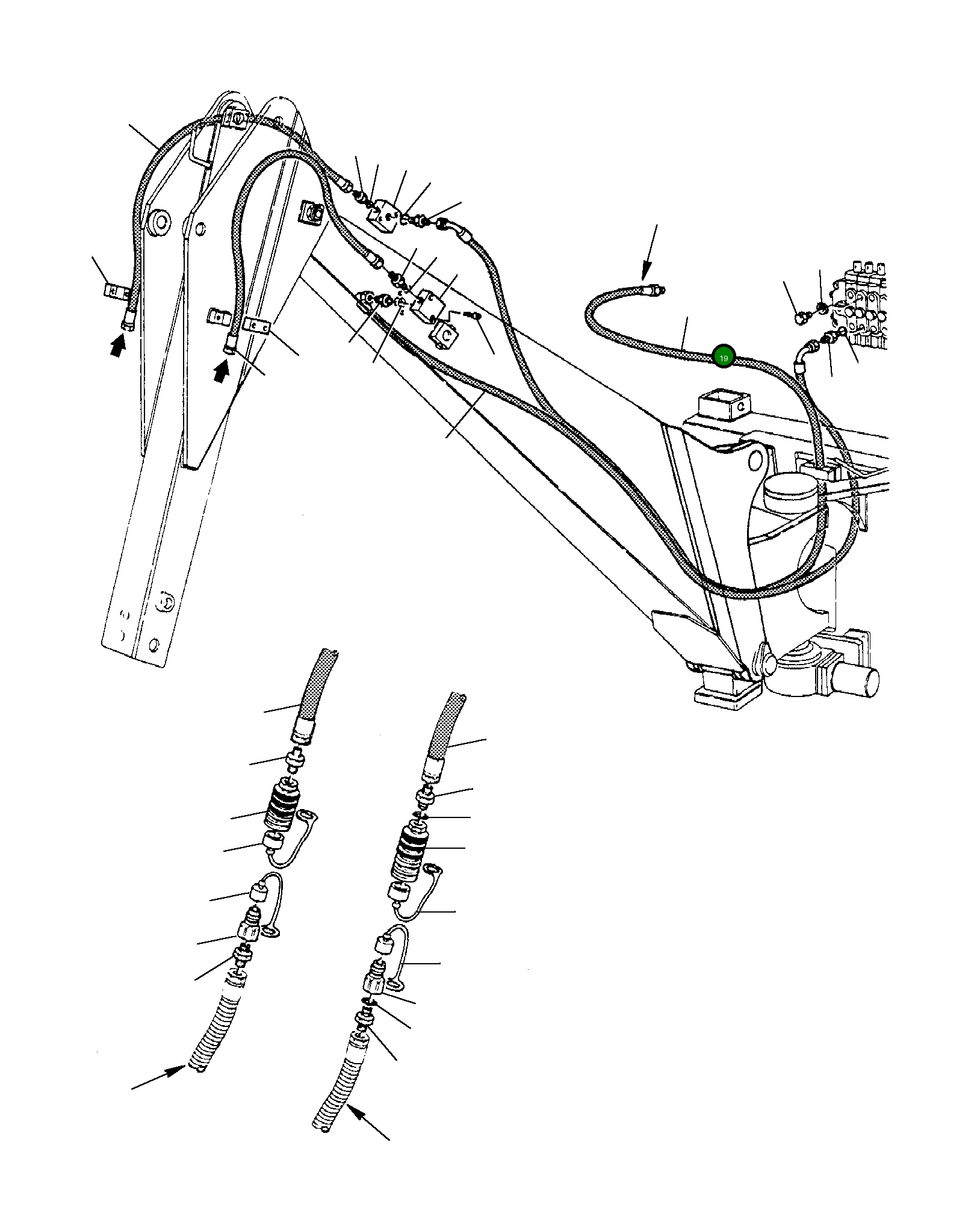 19