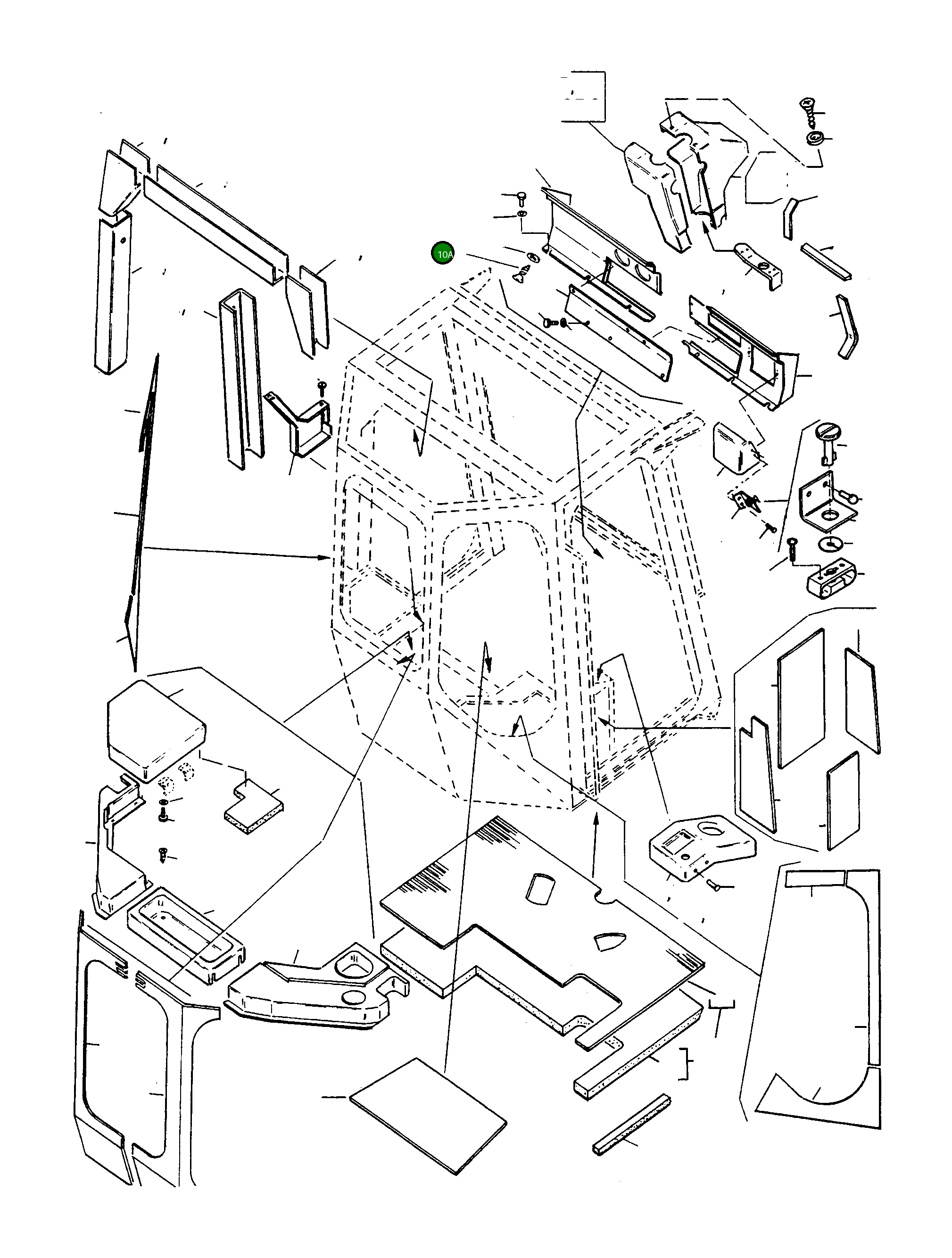 10A