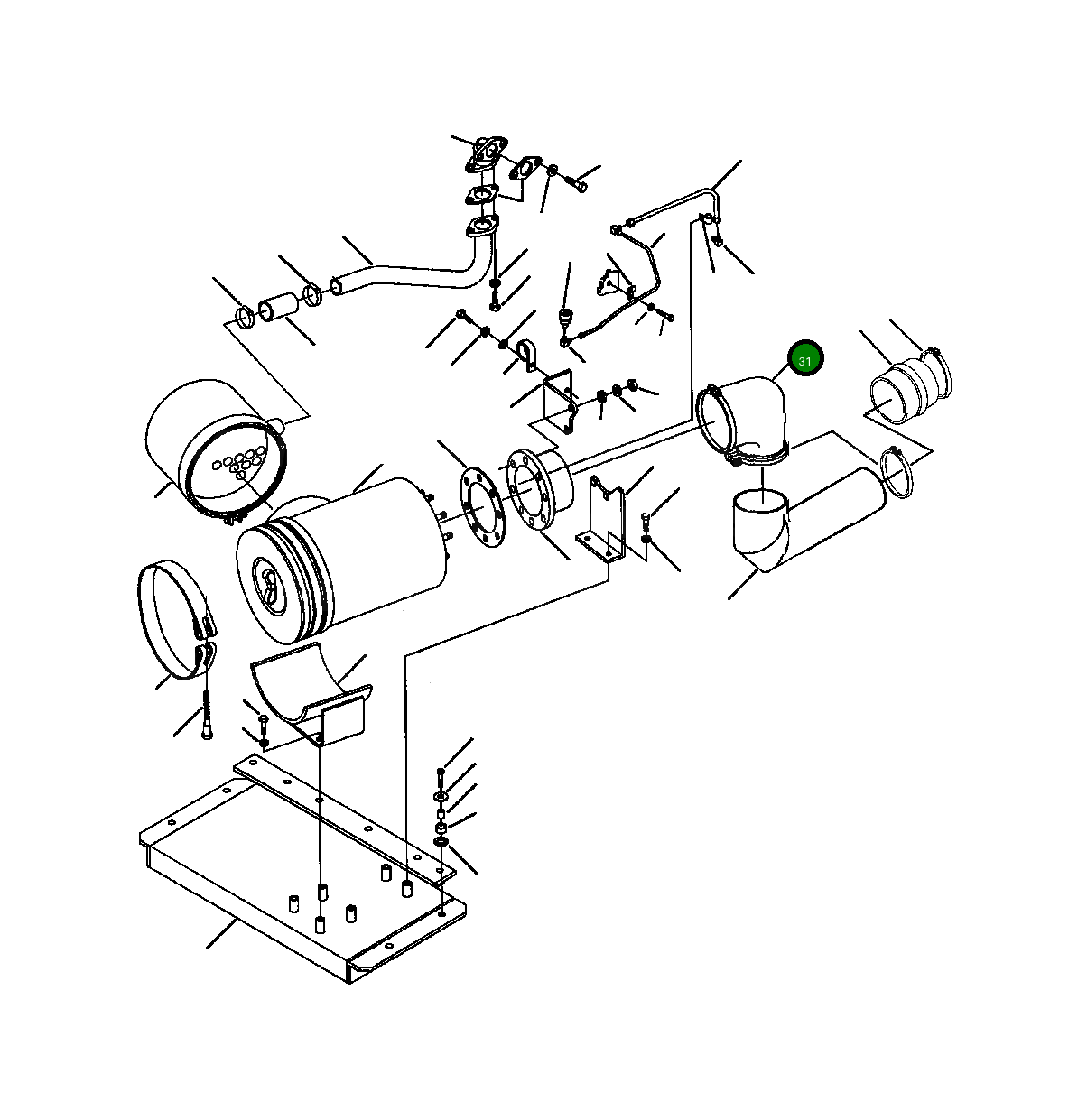 31