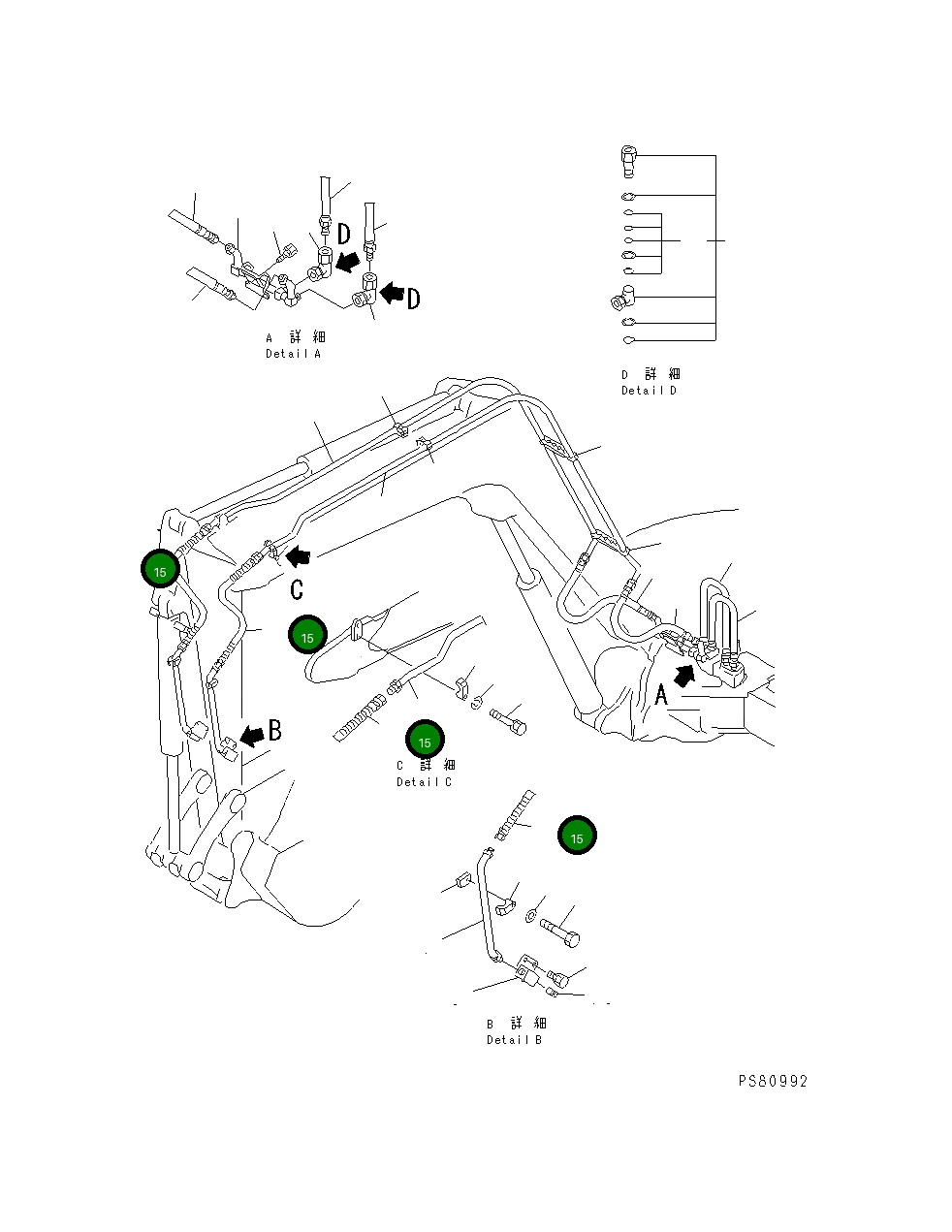 D
D
A 詳 細
Detail A

D 詳 細
Detail D

15
C
15
A
B
15
C 詳 細
Detail C
15

B 詳 細
Detail B

PS80992