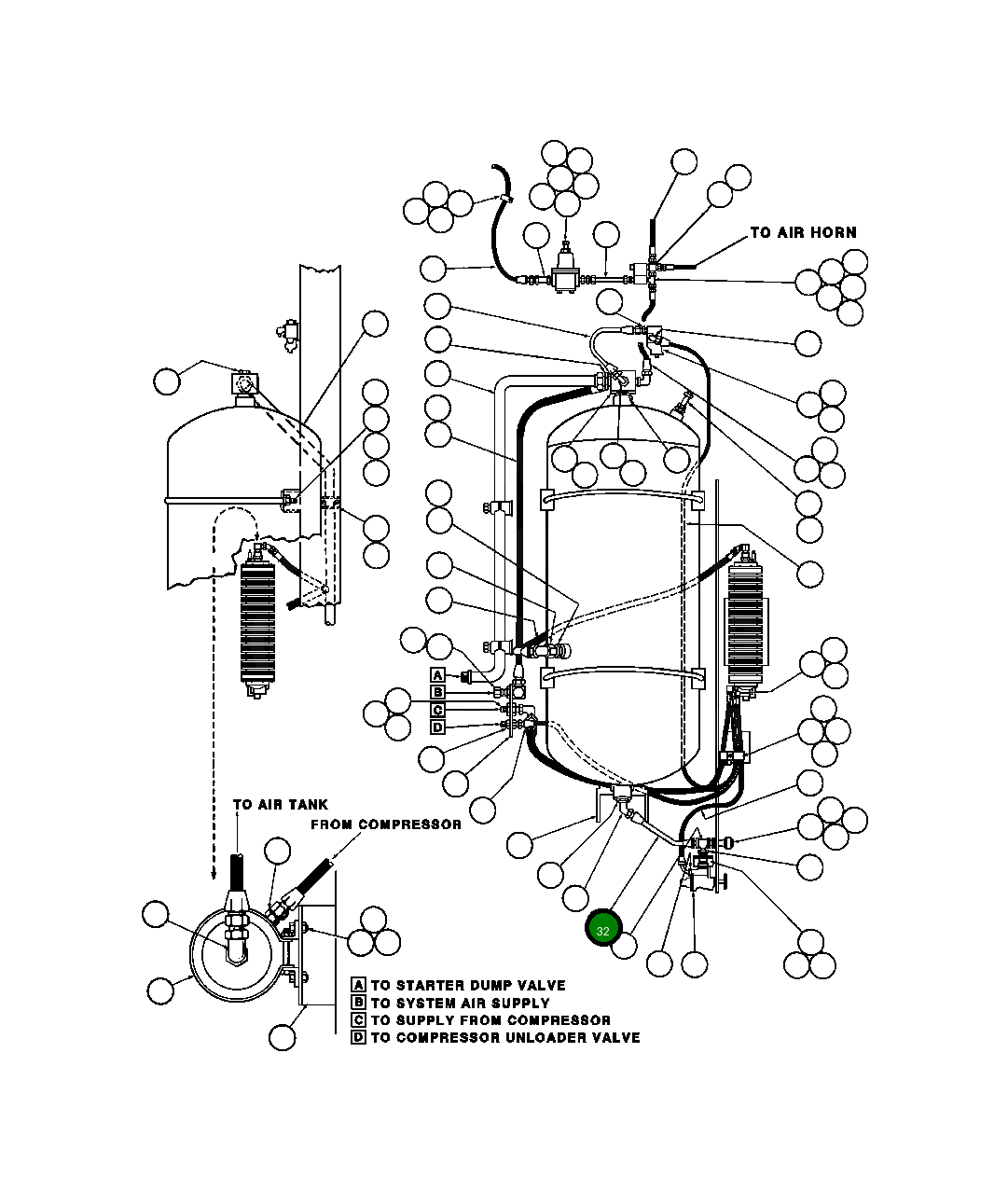 TO AIR HORN

A
B
C
D

TO AIR TANK
FROM COMPRESSOR

32

A TO STARTER DUMP VALVE
B TO SYSTEM AIR SUPPLY
C TO SUPPLY FROM COMPRESSOR
D TO COMPRESSOR UNLOADER VALVE