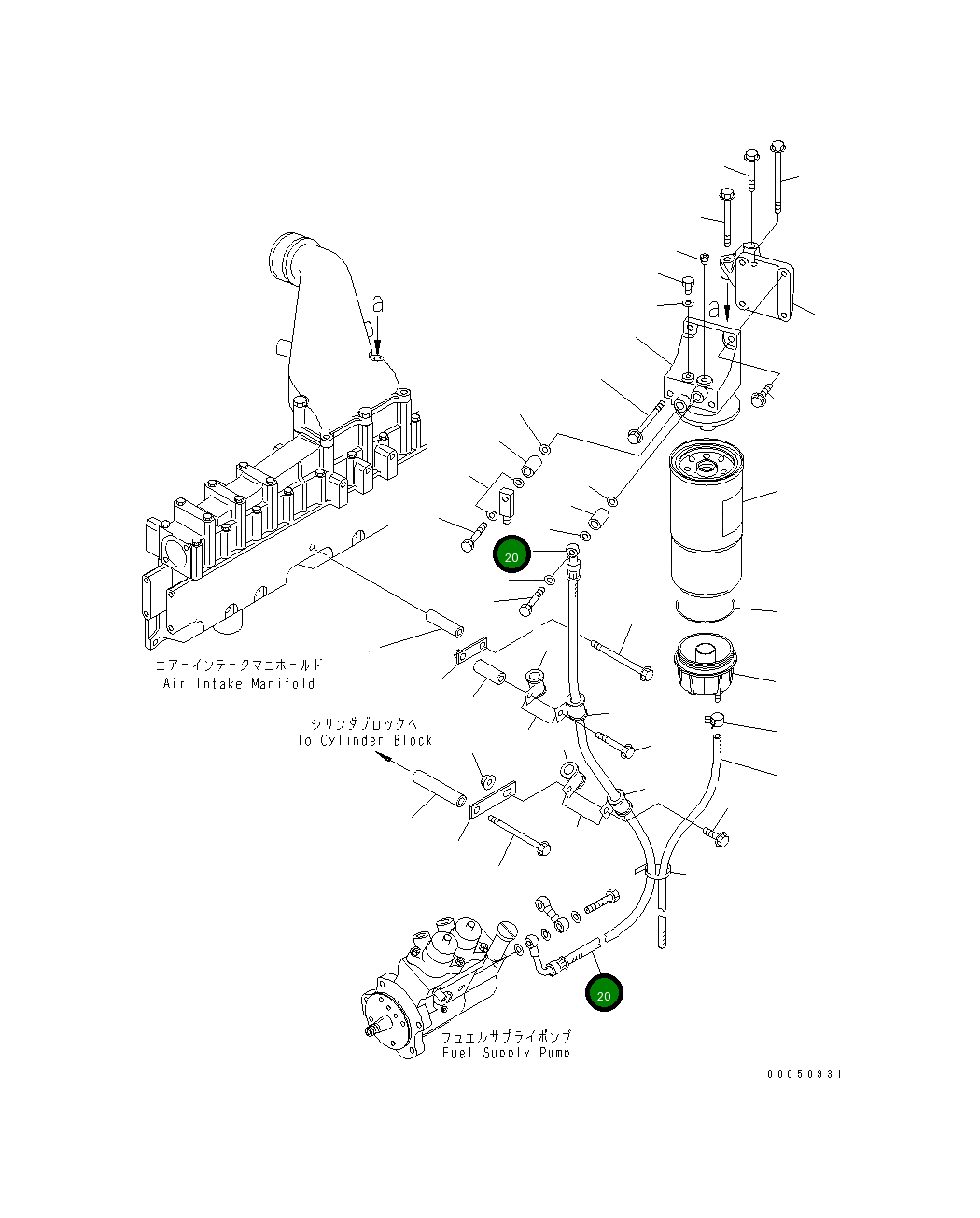 a

a

20

エアーインテークマニホールド
Air Intake Manifold

シリンダブロックへ
To Cylinder Block

20

フュエルサプライポンプ
Fuel Supply Pump

00050931