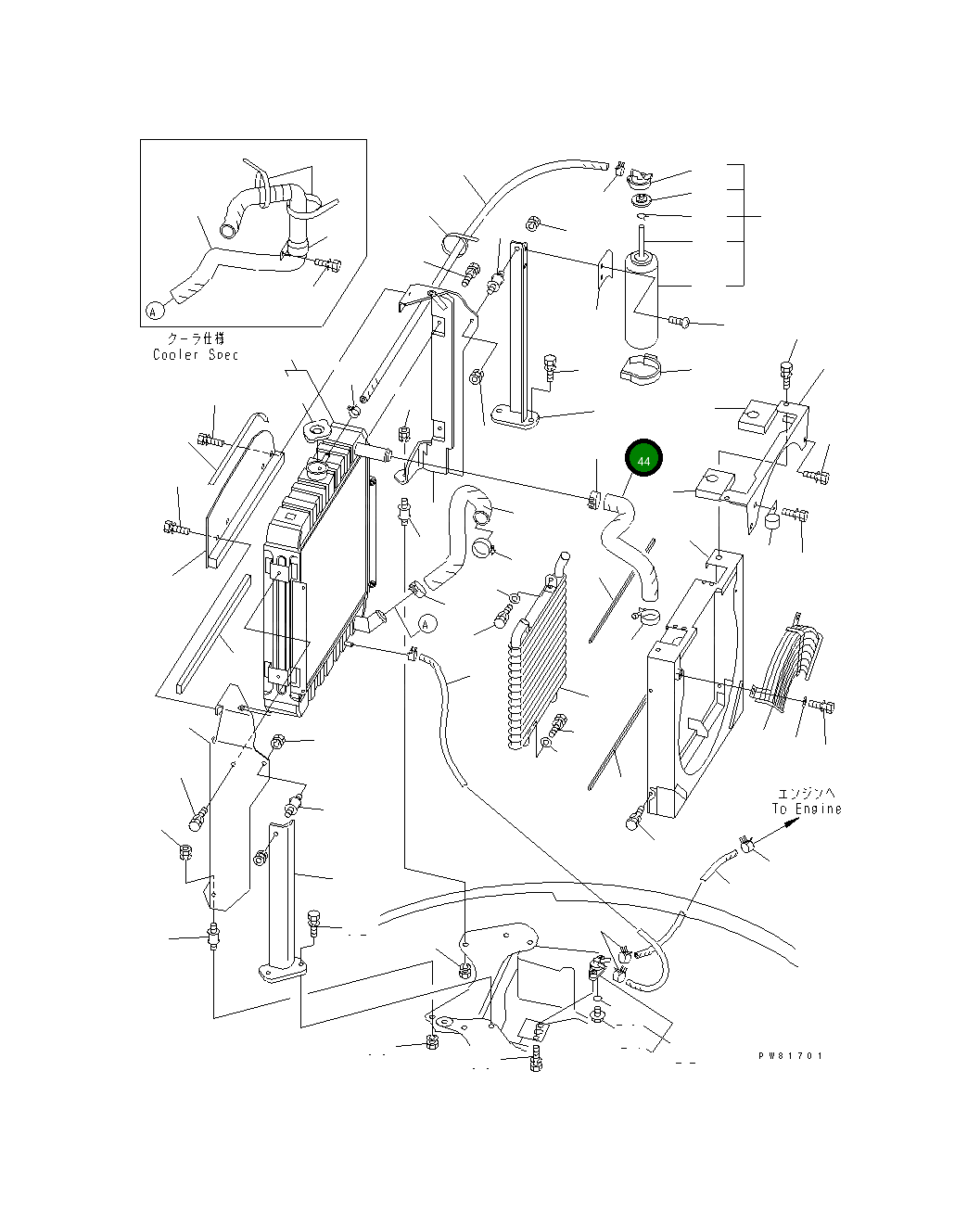 A

クーラ仕様
Cooler Spec

44

A

エンジンへ
To Engine

PW81701