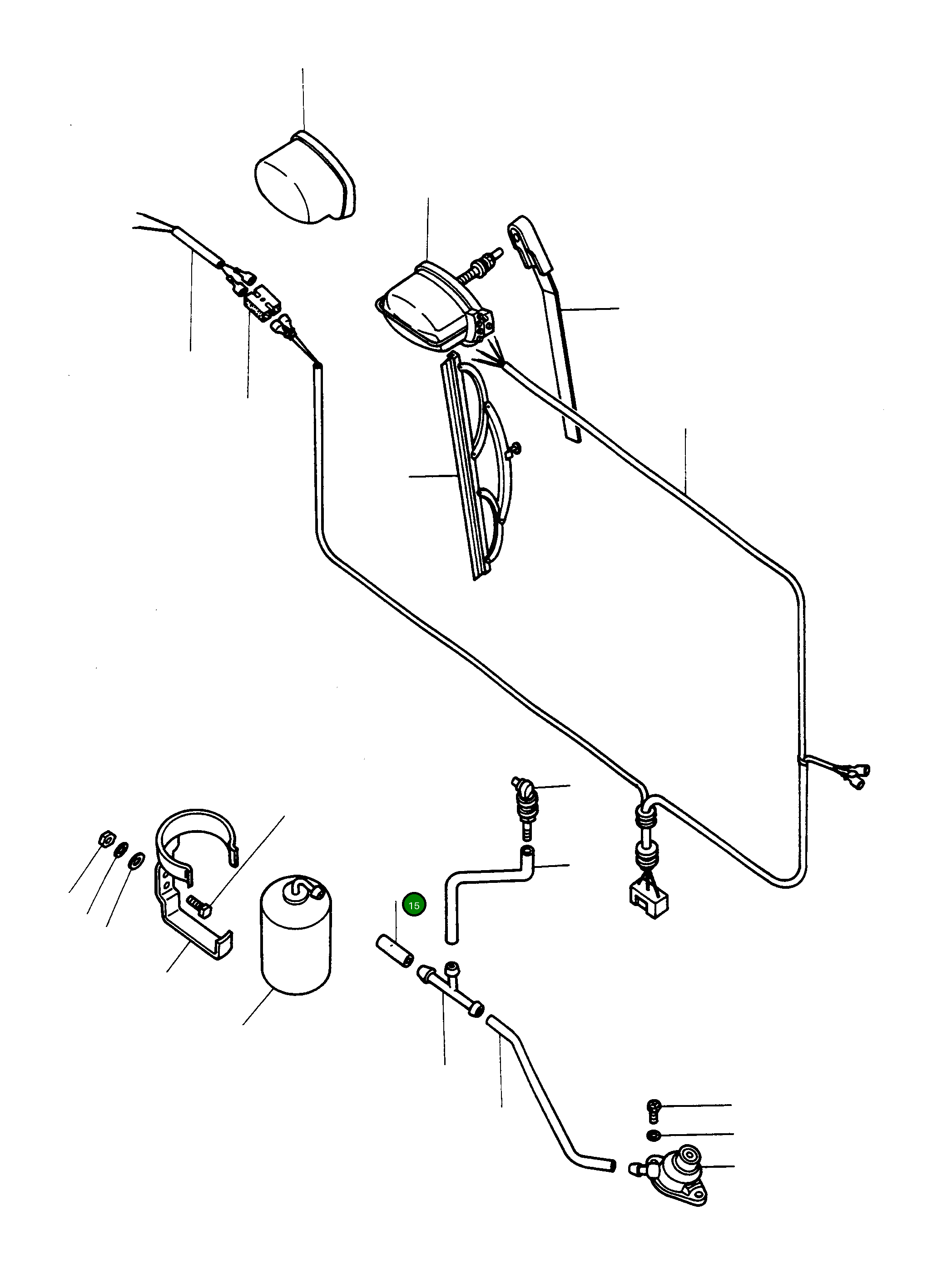 15