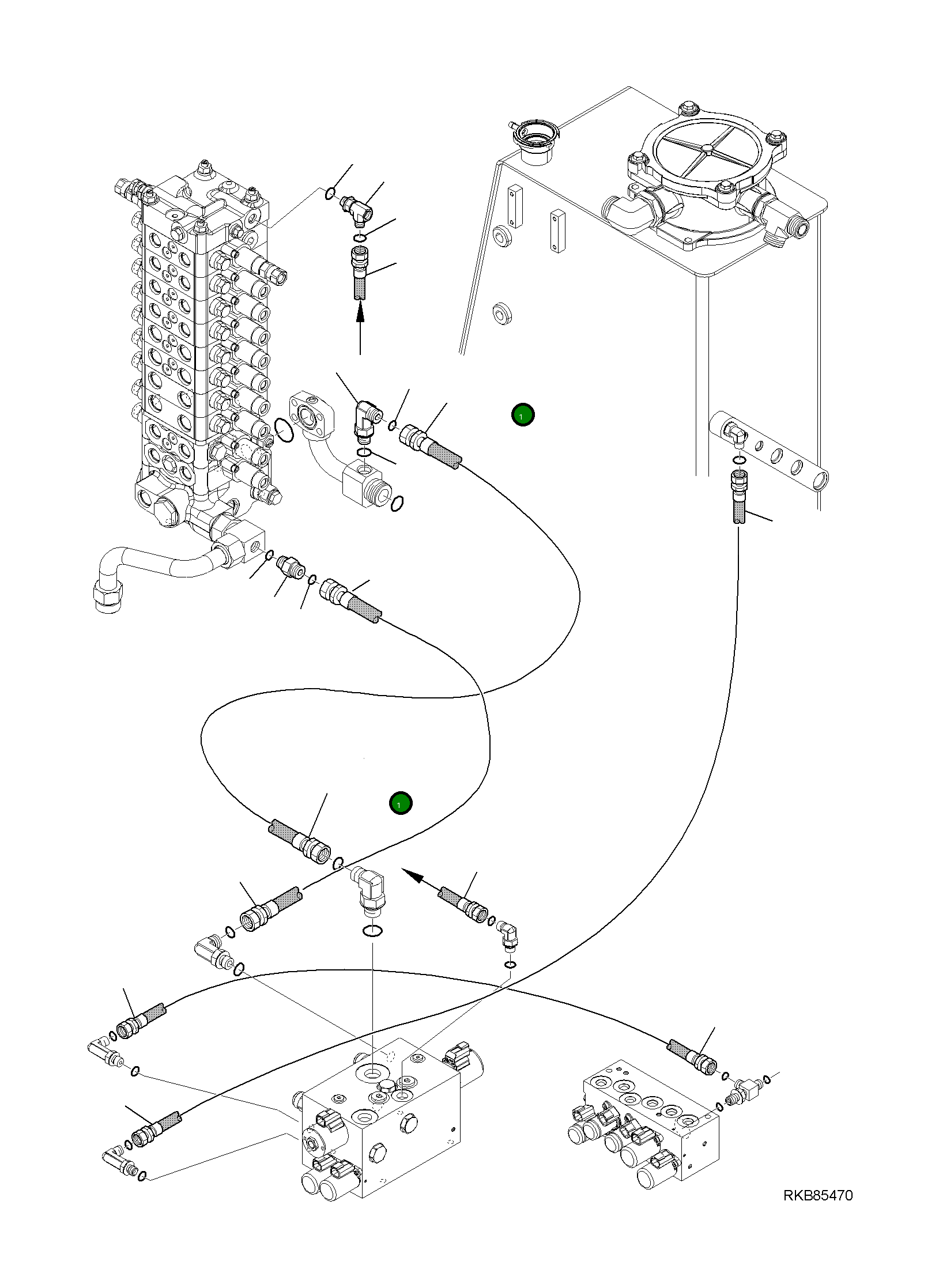 1
1
RKB85470