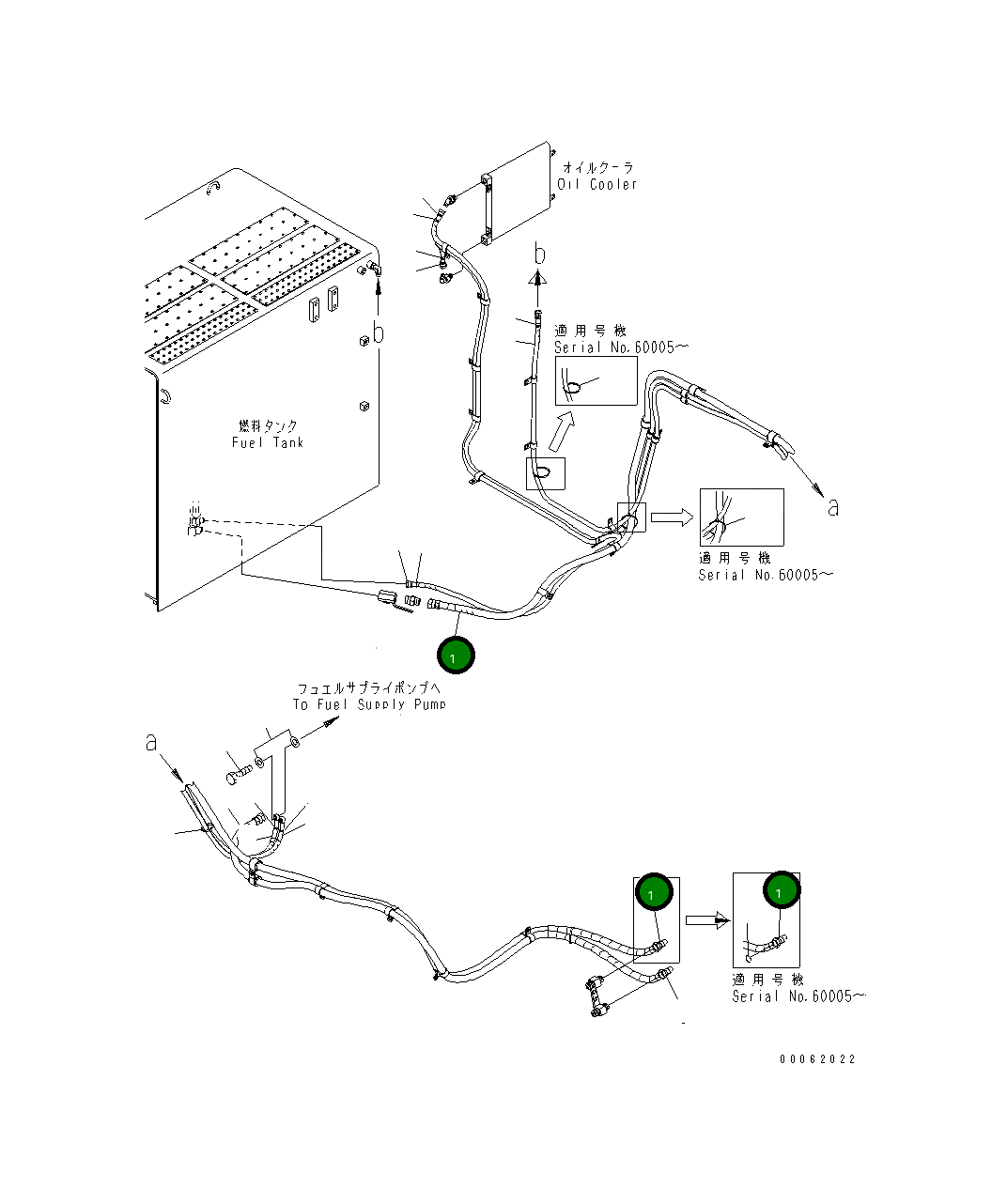 オイルクーラ
Oil Cooler

b

b

適用号機
Serial No.60005～

燃料タンク
Fuel Tank

a

適用号機
Serial No.60005～

1

フュエルサプライポンプへ
To Fuel Supply Pump

a

1

1

適用号機
Serial No.60005～

00062022