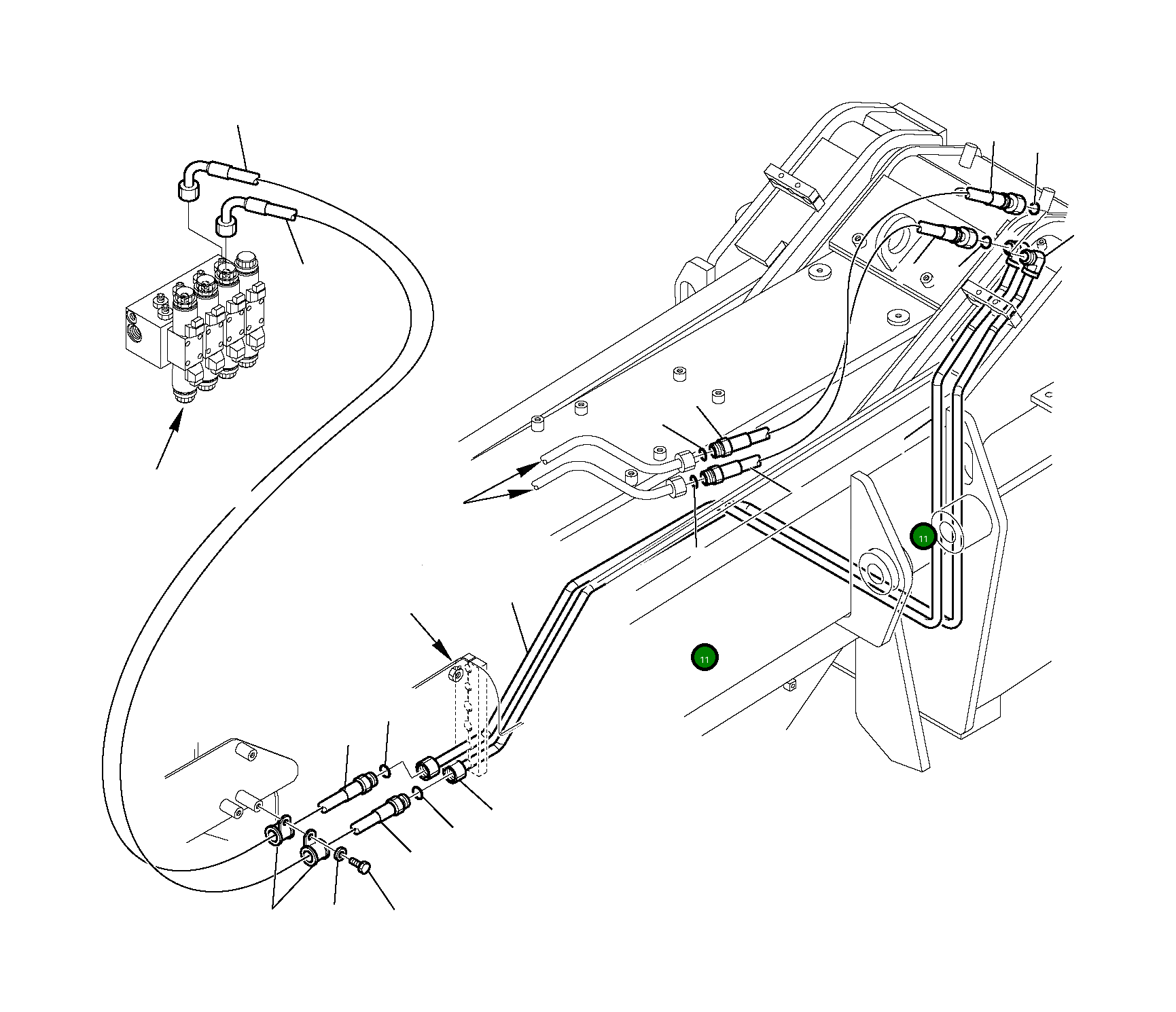 11

11