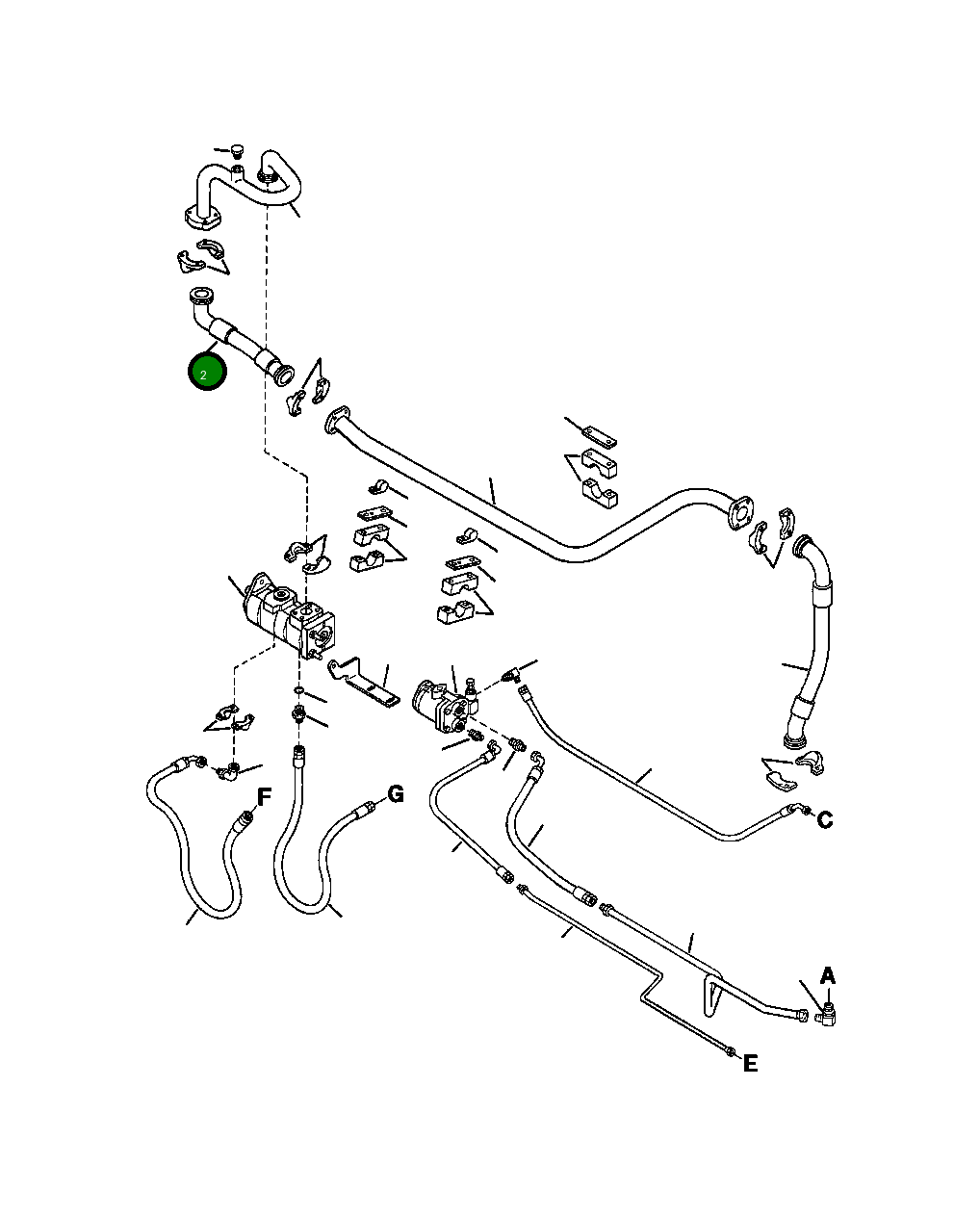 2
F
G
C
A
E