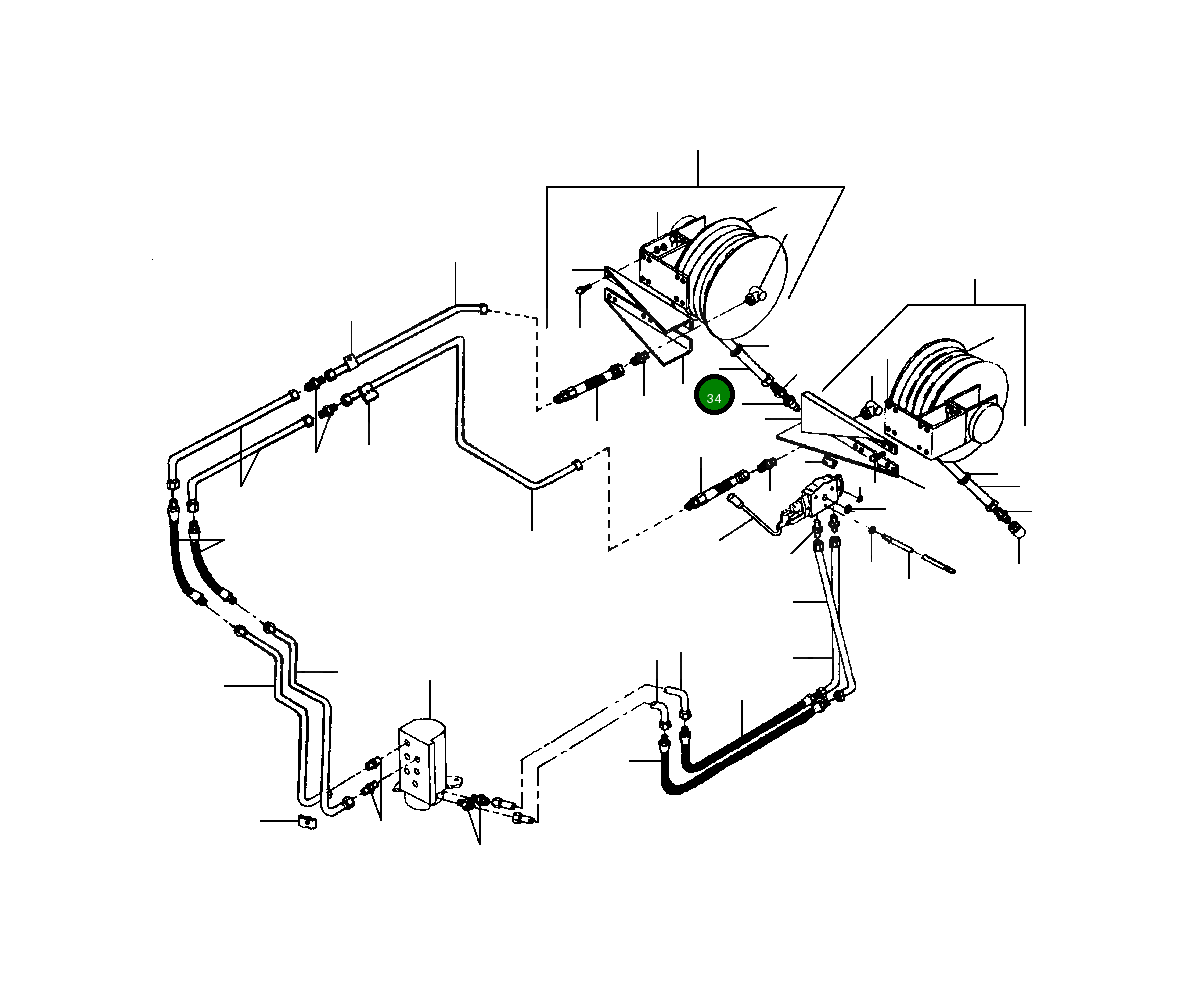 34