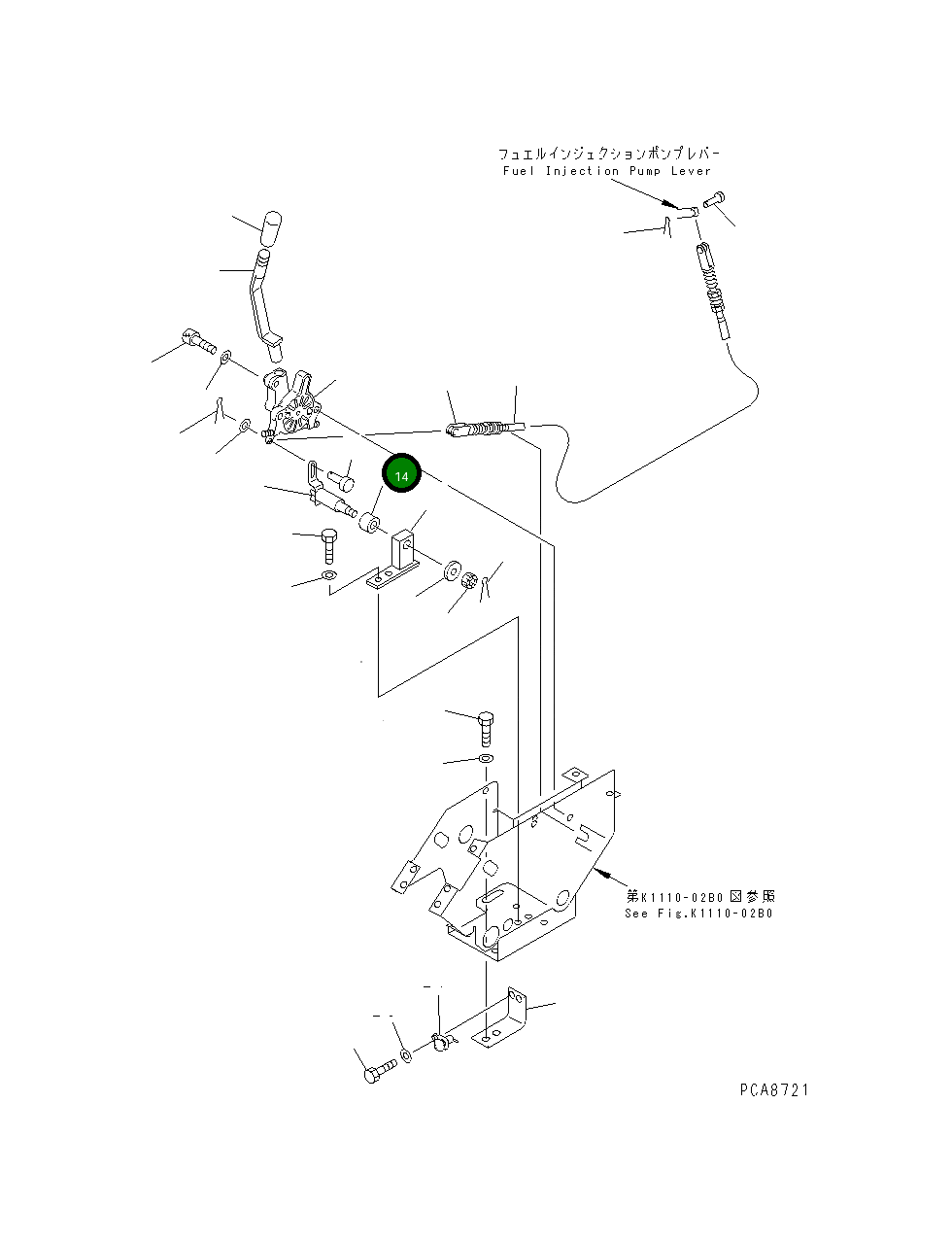 フュエルインジェクションポンプレバー
Fuel Injection Pump Lever

14

第K1110-02B0図参照
See Fig.K1110-02B0

PCA8721