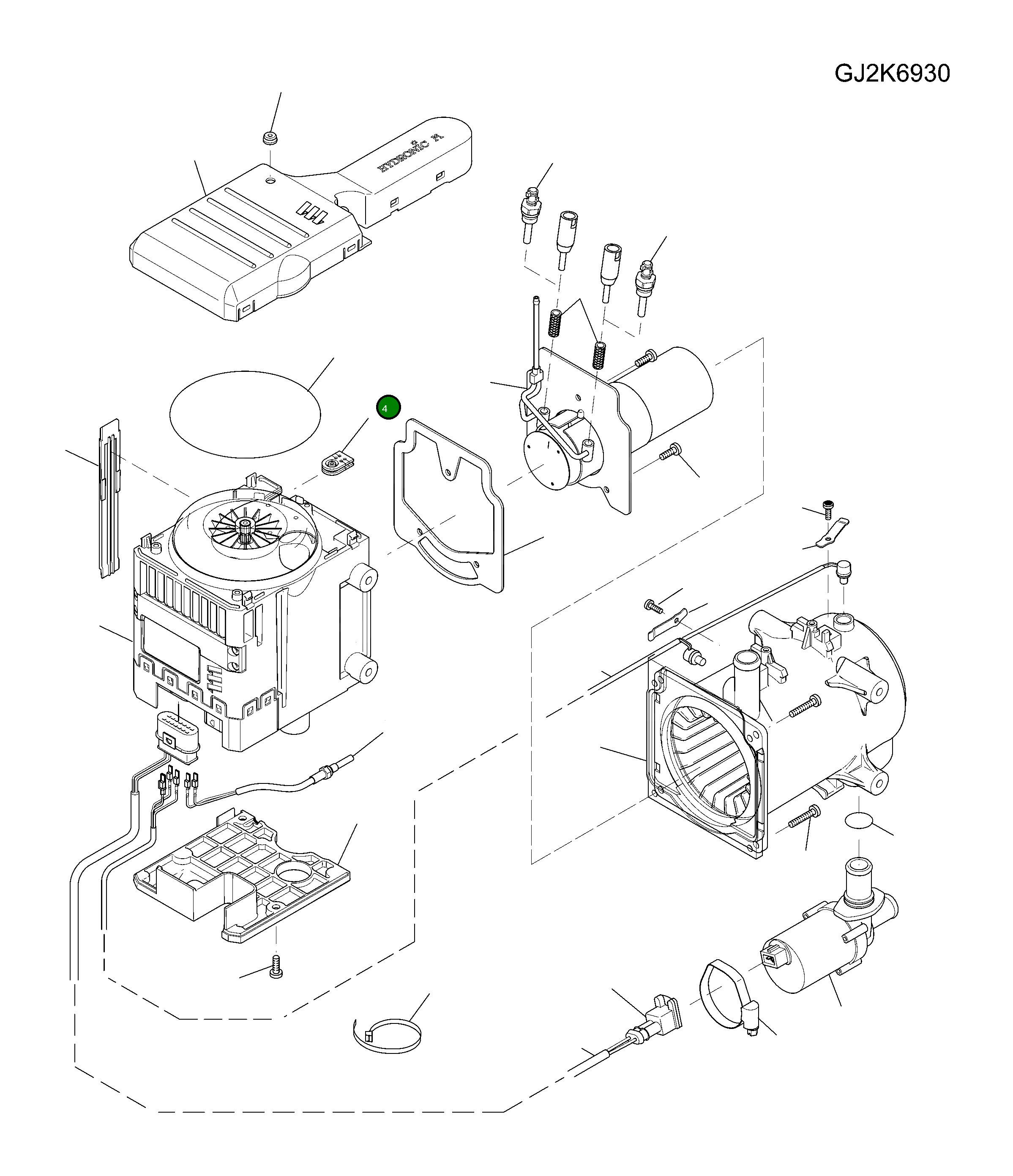 GJ2K6930

HYDRONIC M

4