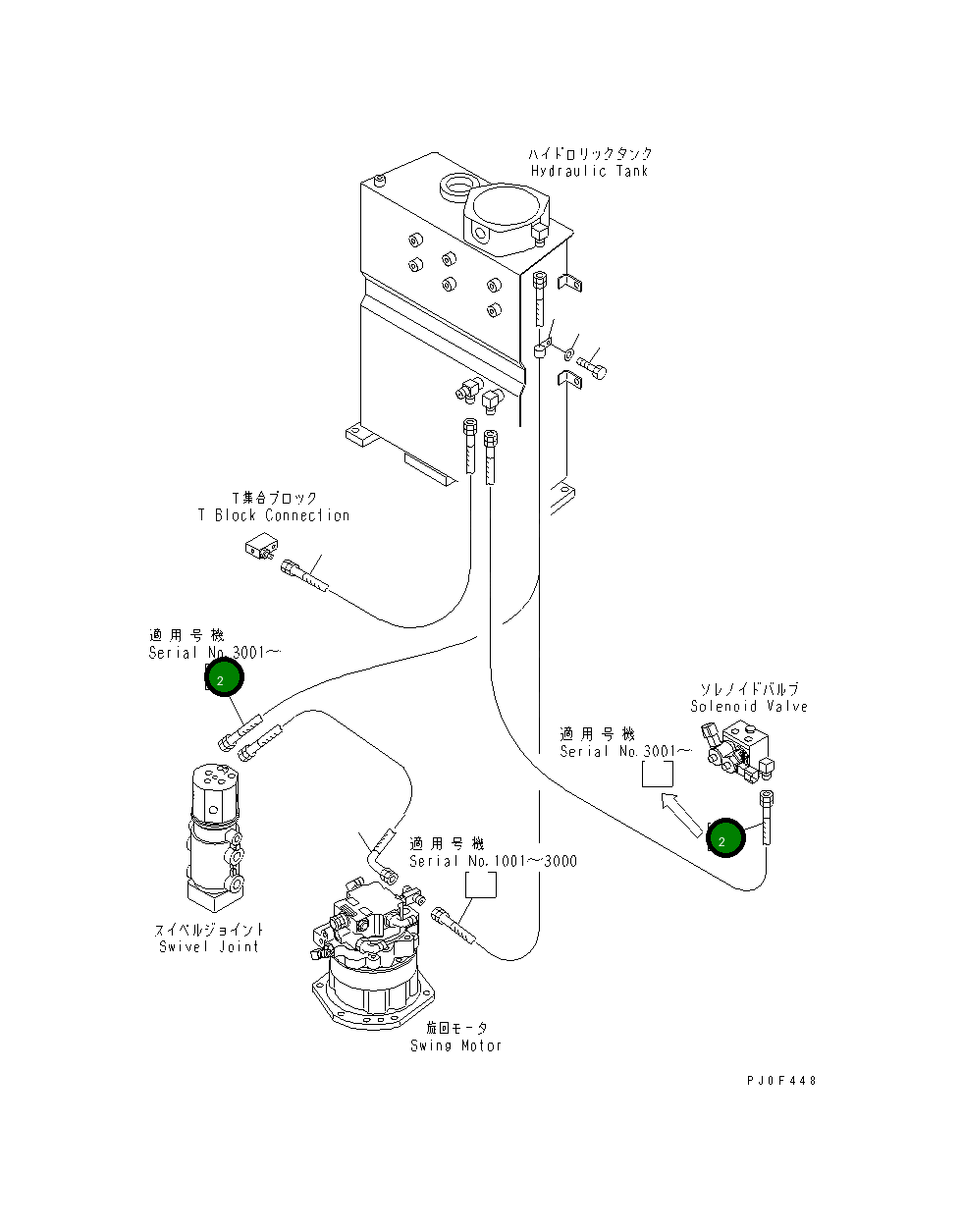 ハイドロリックタンク
Hydraulic Tank

T集合ブロック
T Block Connection

適用号機
Serial No.3001～

2

ソレノイドバルブ
Solenoid Valve

適用号機
Serial No.3001～

2

適用号機
Serial No.1001～3000

スイベルジョイント
Swivel Joint

旋回モータ
Swing Motor

PJ0F448