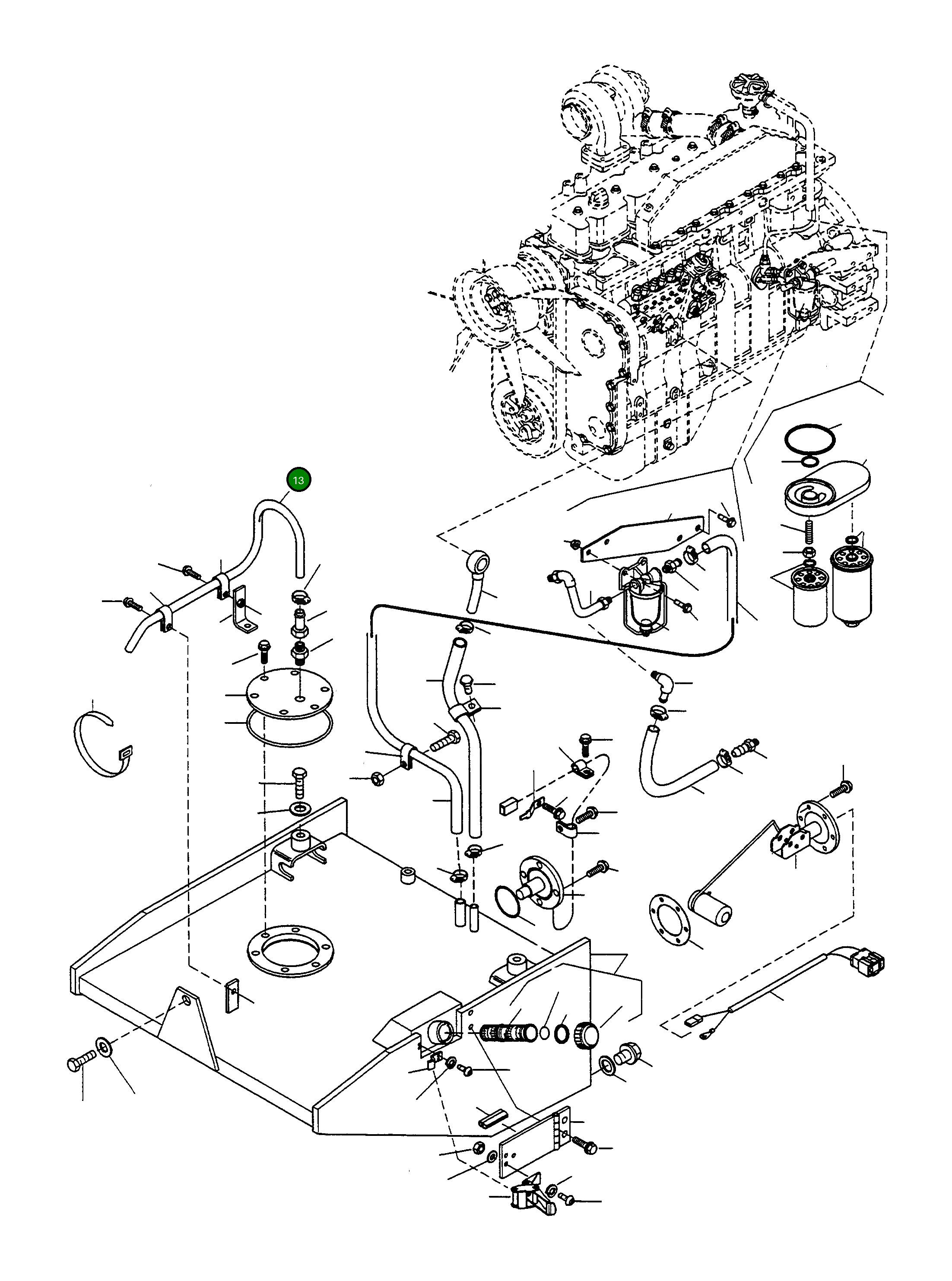 13