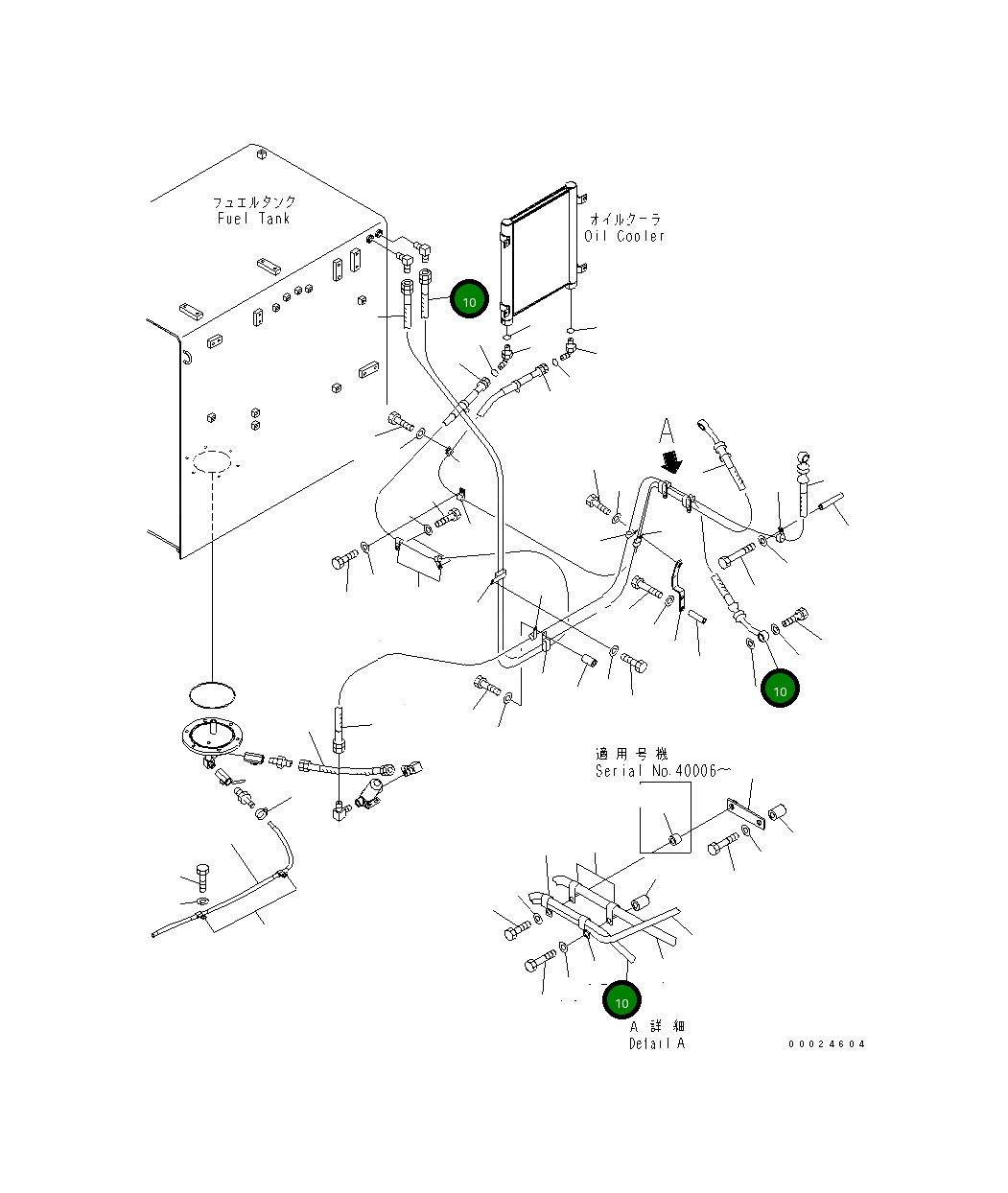 フュエルタンク
Fuel Tank

オイルクーラ
Oil Cooler

10

A

10

適用号機
Serial No.40006~

10

A 詳細
Detail A

00024604