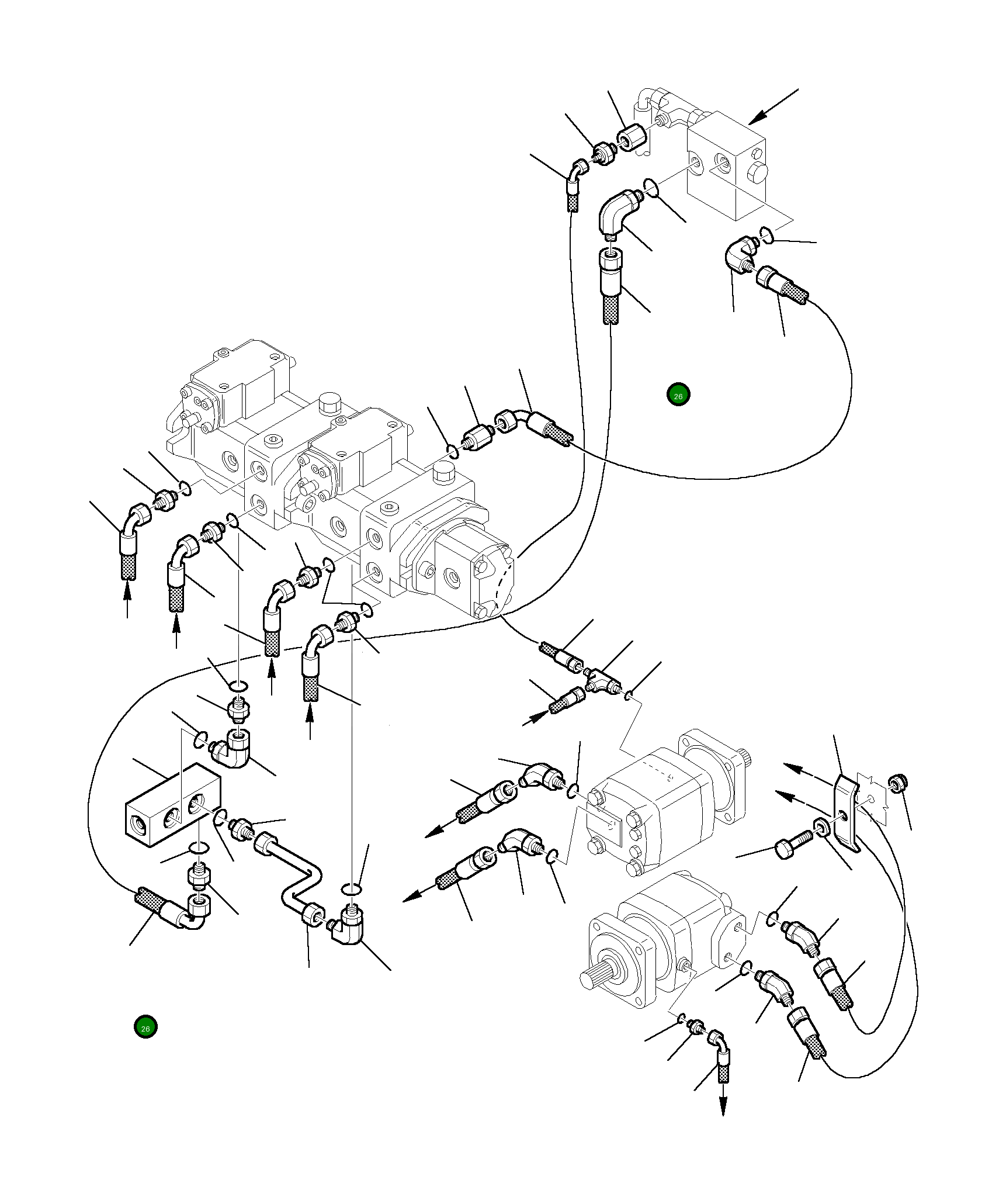 26

26