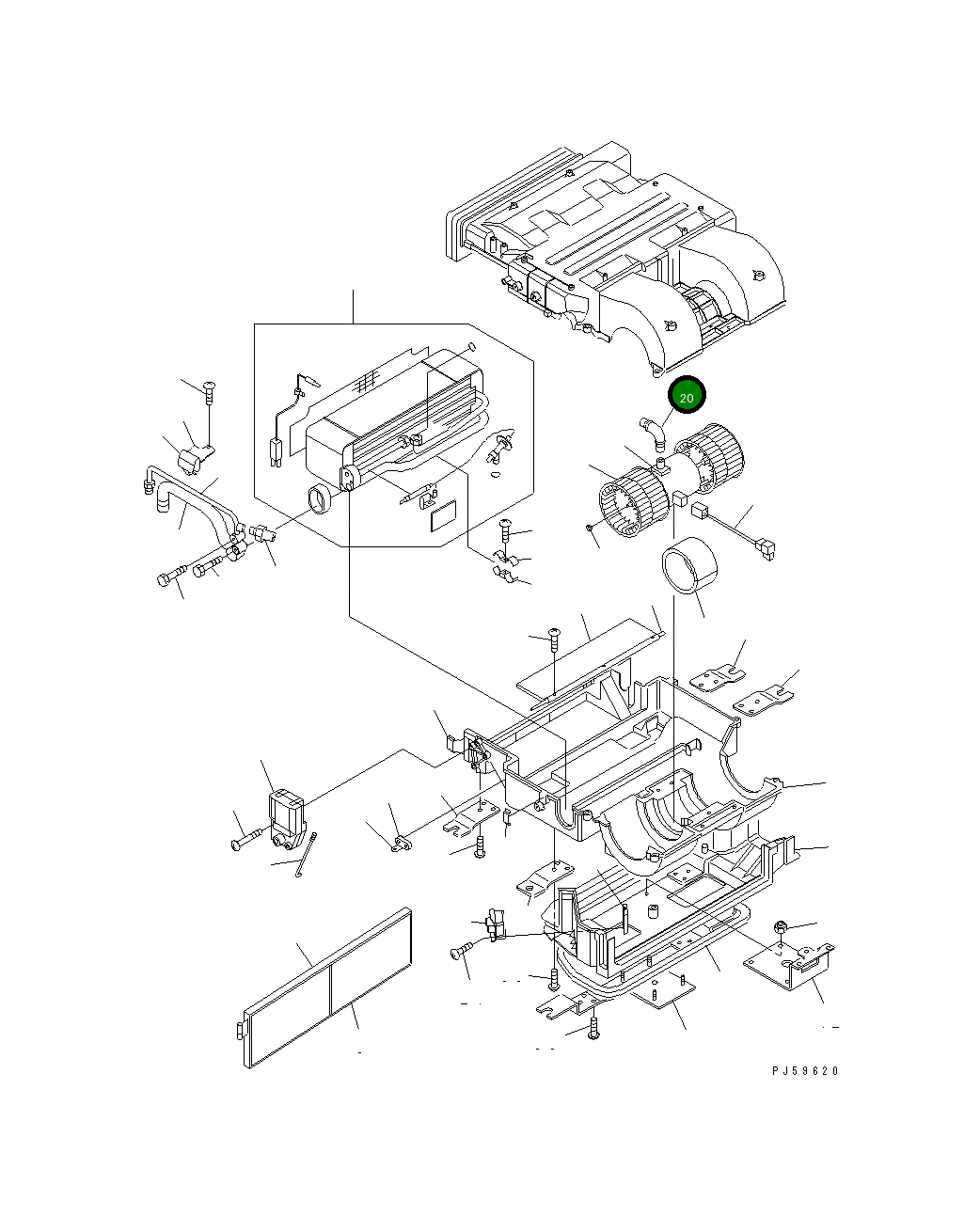 20

PJ59620