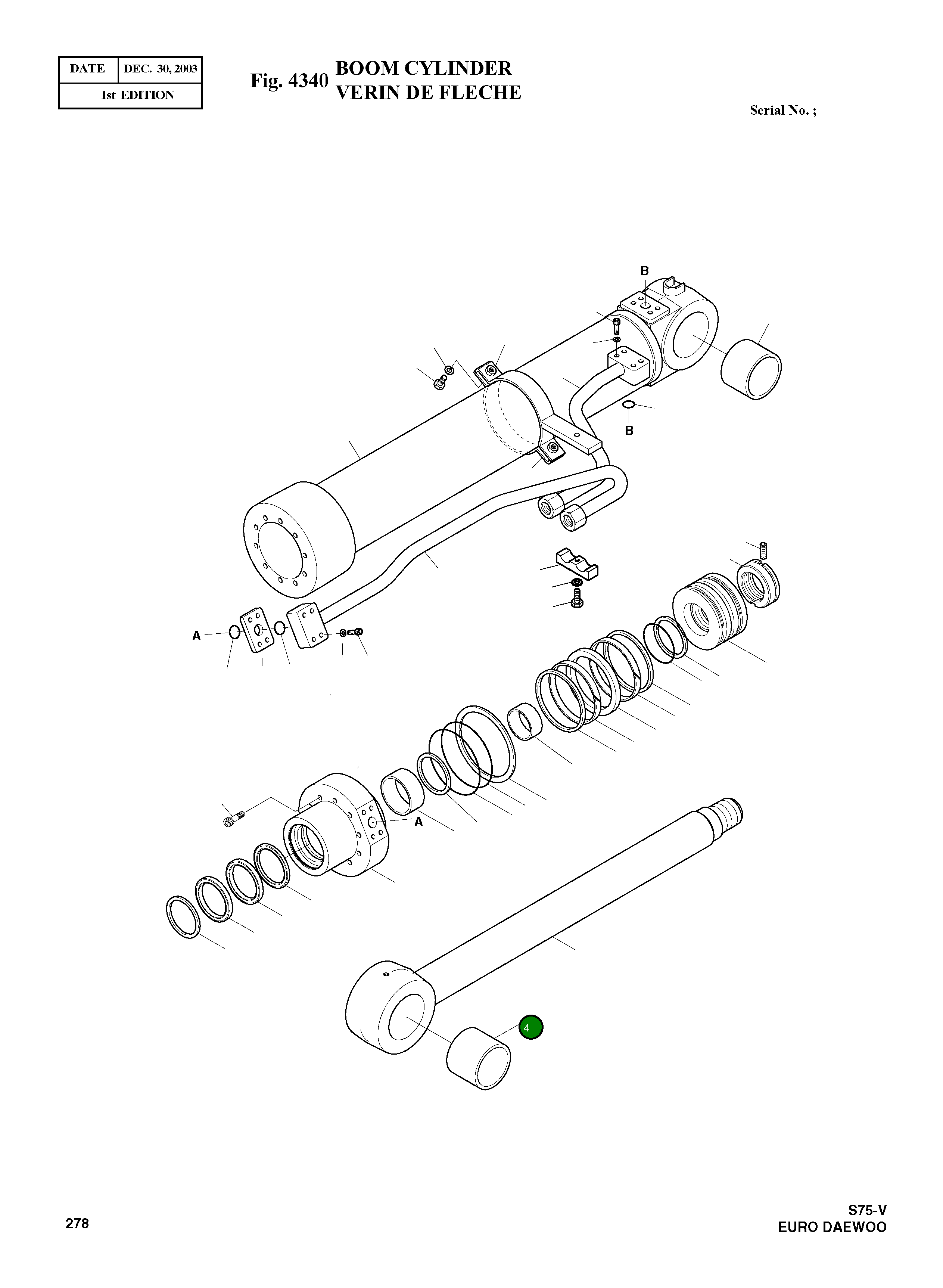 | DATE | DEC. 30, 2003 |
|---|---|
| 1st EDITION | |

Fig. 4340 BOOM CYLINDER
VERIN DE FLECHE

Serial No. ;

B

B

A

A

4

278

S75-V
EURO DAEWOO