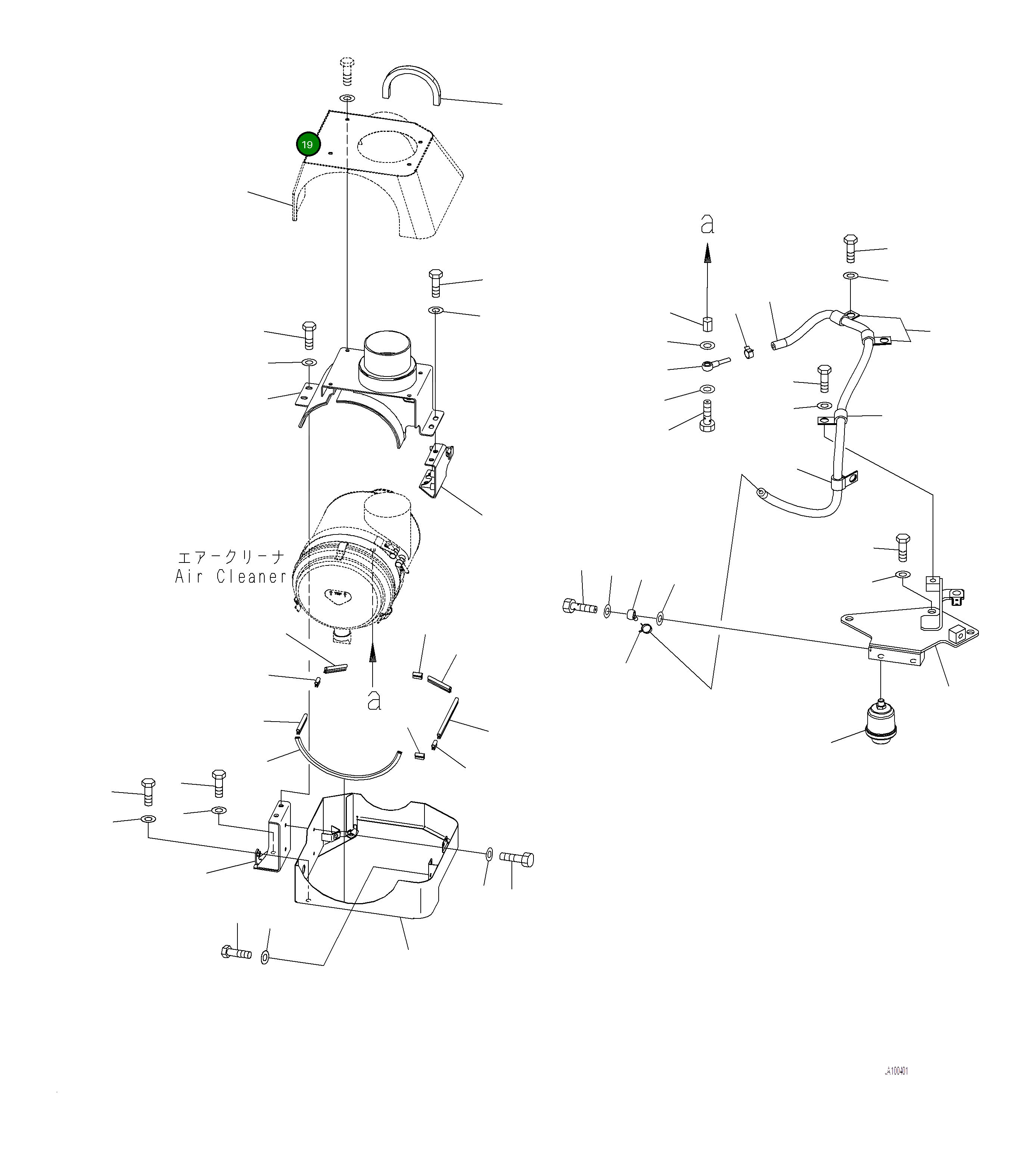 19

a

エアークリーナ
Air Cleaner

a

A100401