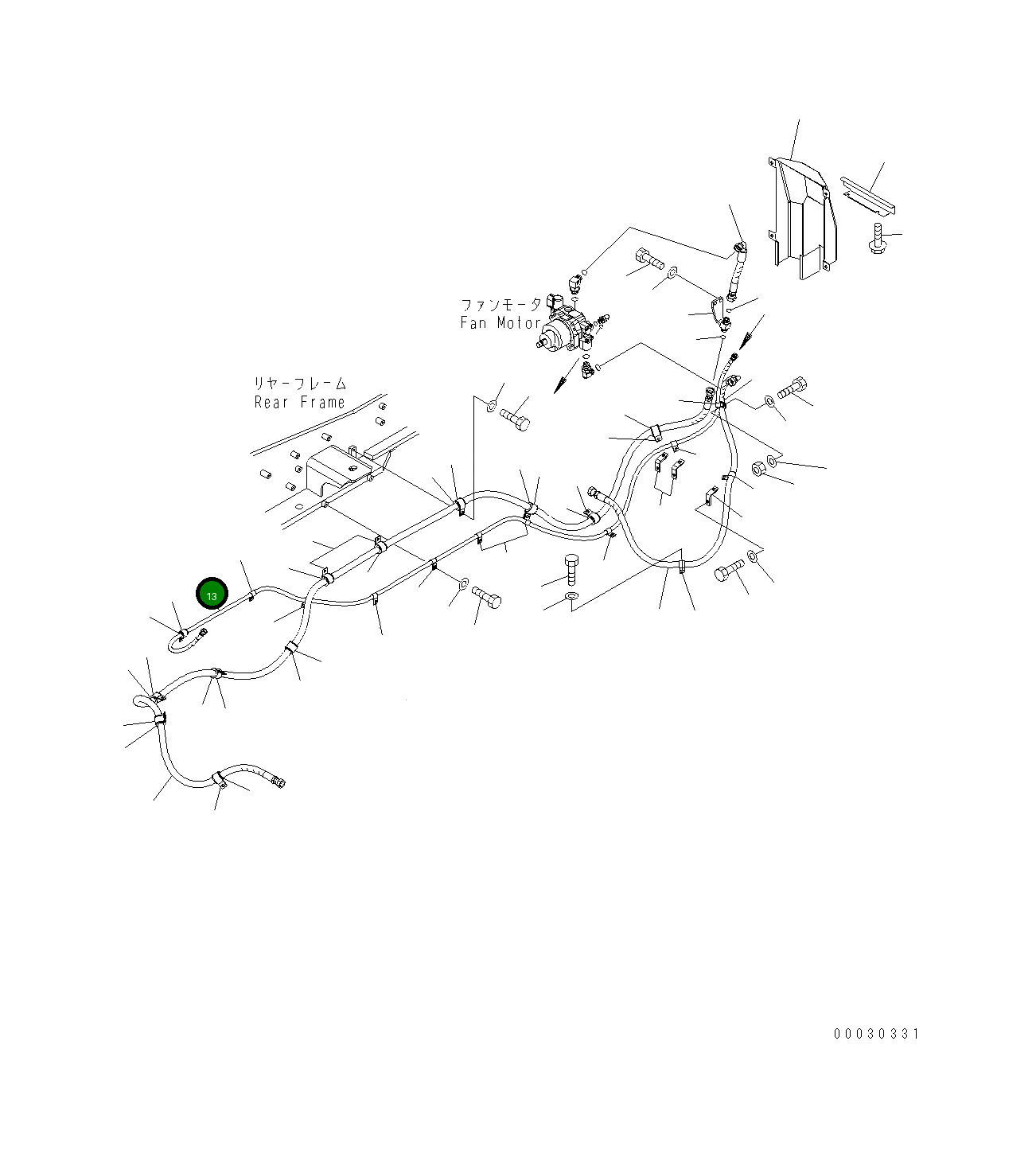 ファンモータ
Fan Motor

リヤーフレーム
Rear Frame

13

00030331